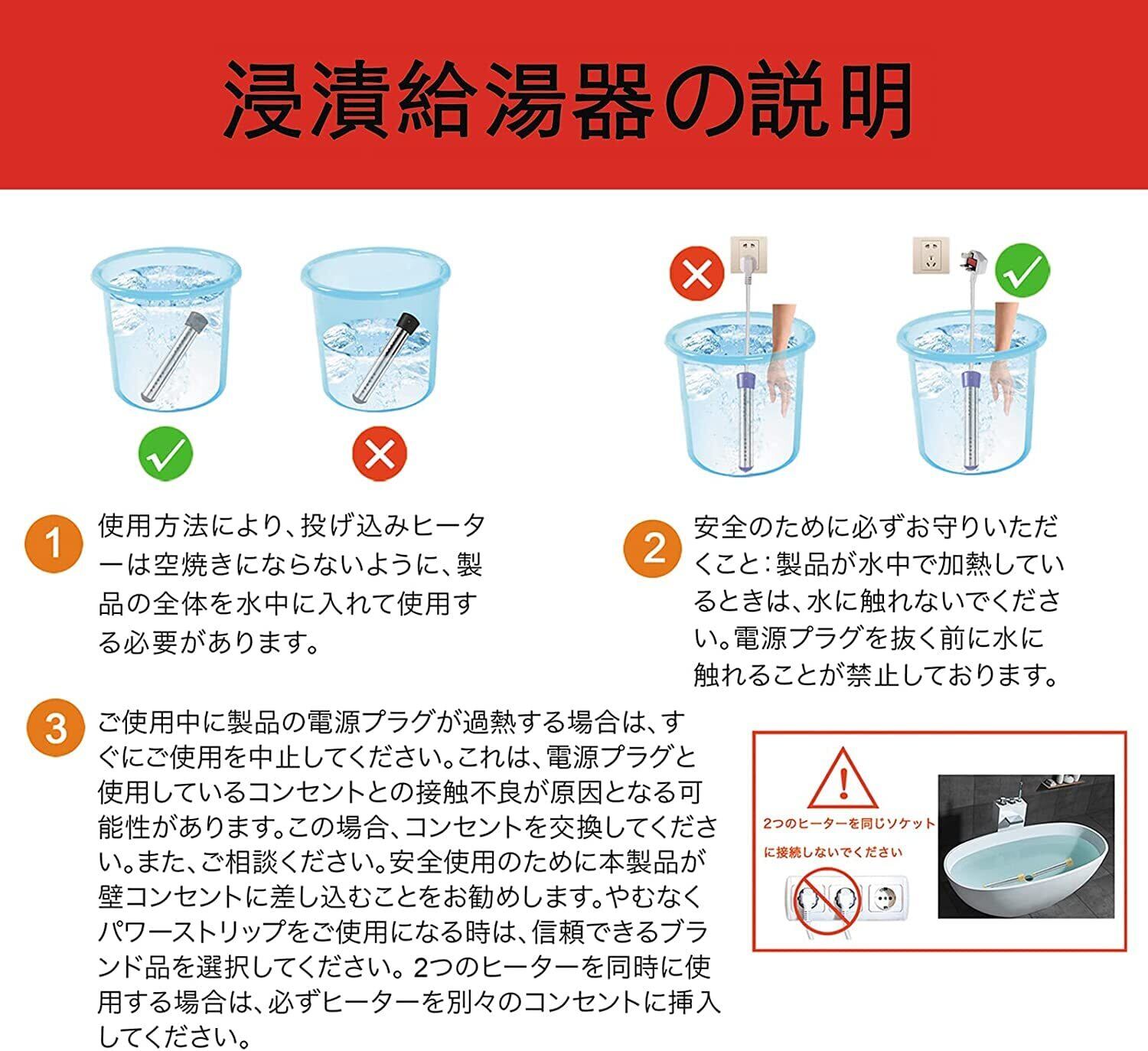 浸漬給湯器の説明

1 使用方法により、投げ込みヒーターは空焼きにならないように、製品の全体を水中に入れて使用する必要があります。

2 安全のために必ずお守りいただくこと：製品が水中で加熱しているときは、水に触れないでください。電源プラグを抜く前に水に触れることが禁止しております。

3 ご使用中に製品の電源プラグが過熱する場合は、すぐにご使用を中止してください。これは、電源プラグと使用しているコンセントとの接触不良が原因となる可能性があります。この場合、コンセントを交換してください。また、ご相談ください。安全使用のために本製品が壁コンセントに差し込むことをお勧めします。やむなくパワーストリップをご使用になる時は、信頼できるブランド品を選択してください。2つのヒーターを同時に使用する場合は、必ずヒーターを別々のコンセントに挿入してください。

2つのヒーターを同じソケットに接続しないでください