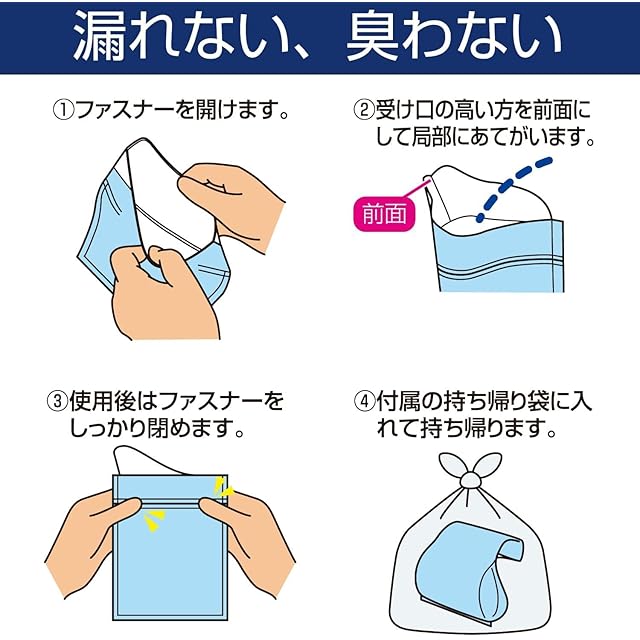 漏れない、臭わない

①ファスナーを開けます。

②受け口の高い方を前面にして局部にあてがいます。

前面

③使用後はファスナーをしっかり閉めます。

④付属の持ち帰り袋に入れて持ち帰ります。