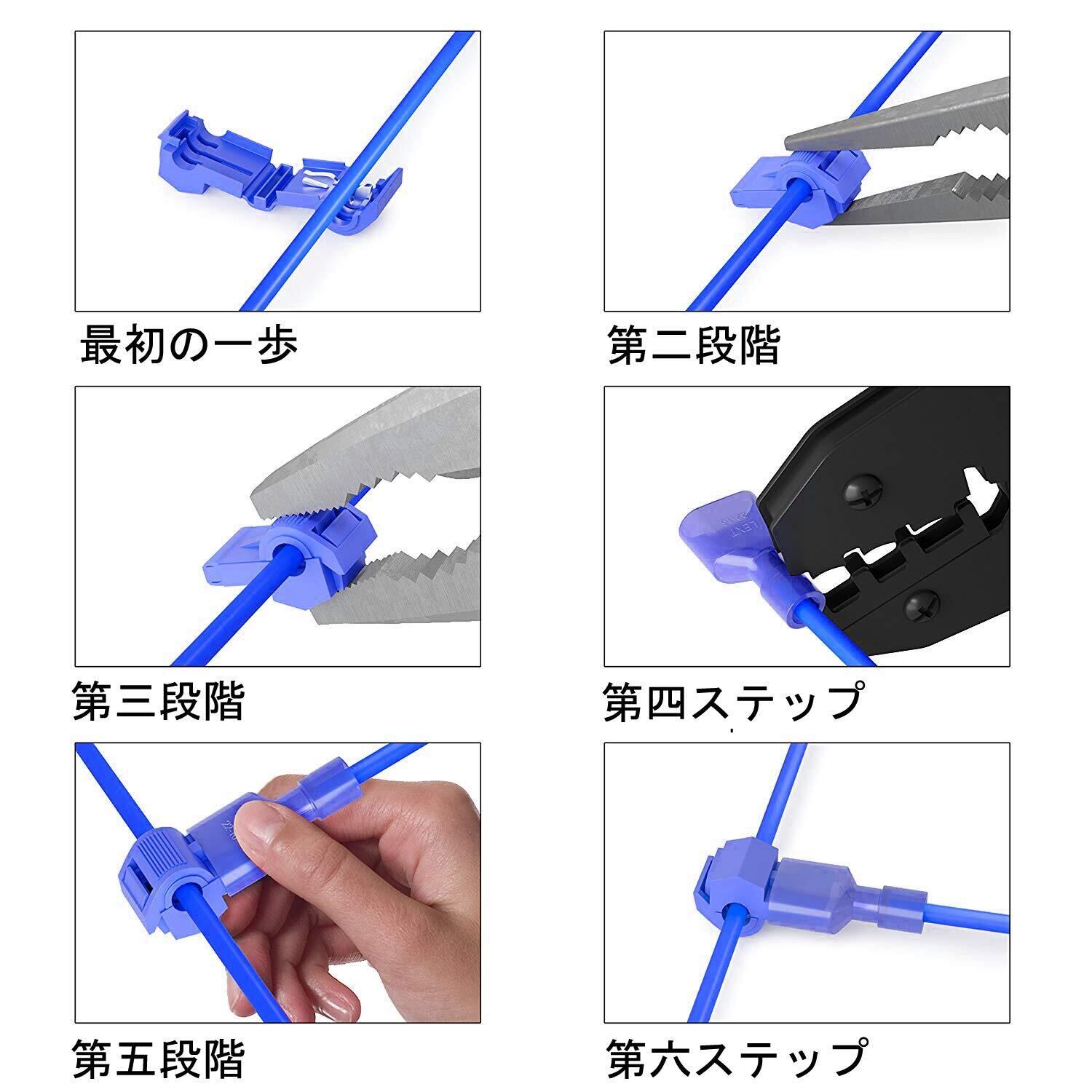 最初の一歩

第二段階

第三段階

第四ステップ

第五段階

第六ステップ