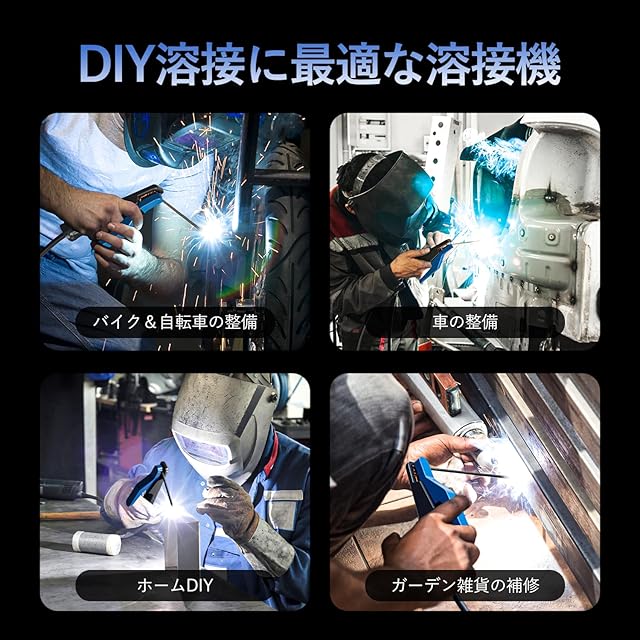 DIY溶接に最適な溶接機

バイク＆自転車の整備

車の整備

ホームDIY

ガーデン雑貨の補修