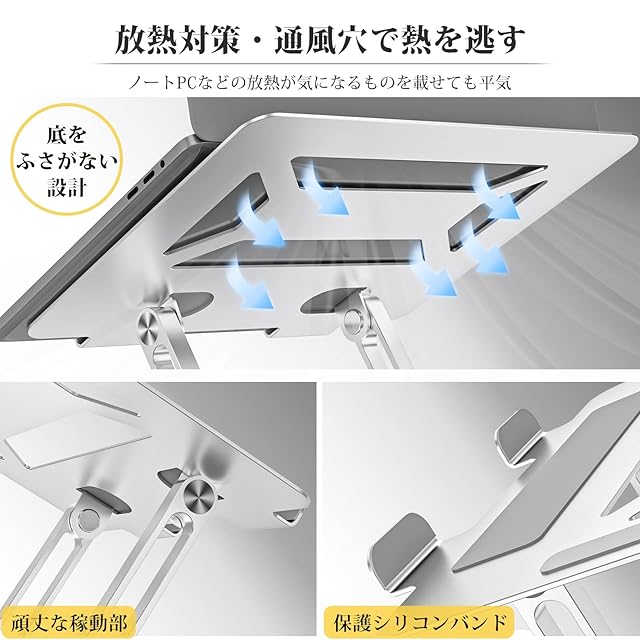 放熱対策・通風穴で熱を逃す

ノートPCなどの放熱が気になるものを載せても平気

底を
ふさがない
設計

頑丈な稼動部

保護シリコンバンド