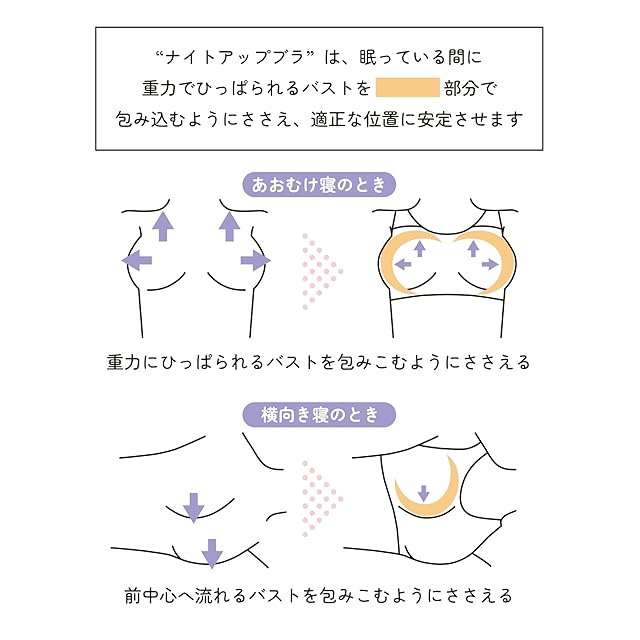 “ナイトアップブラ”は、眠っている間に
重力でひっぱられるバストを　　部分で
包み込むようにささえ、適正な位置に安定させます

あおむけ寝のとき

重力にひっぱられるバストを包みこむようにささえる

横向き寝のとき

前中心へ流れるバストを包みこむようにささえる