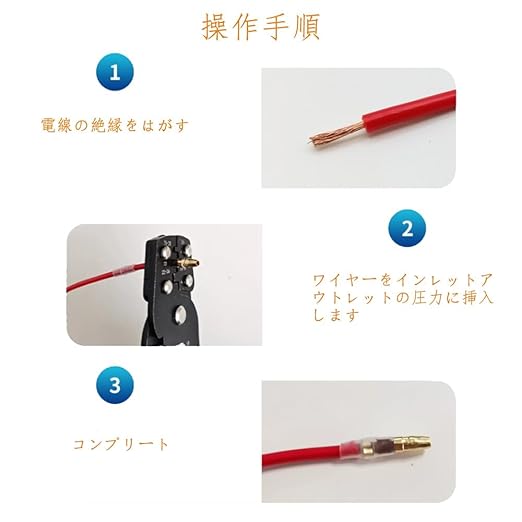 操作手順

1

電線の絶縁をはがす

2

ワイヤーをインレットアウトレットの圧力に挿入します

3

コンプリート