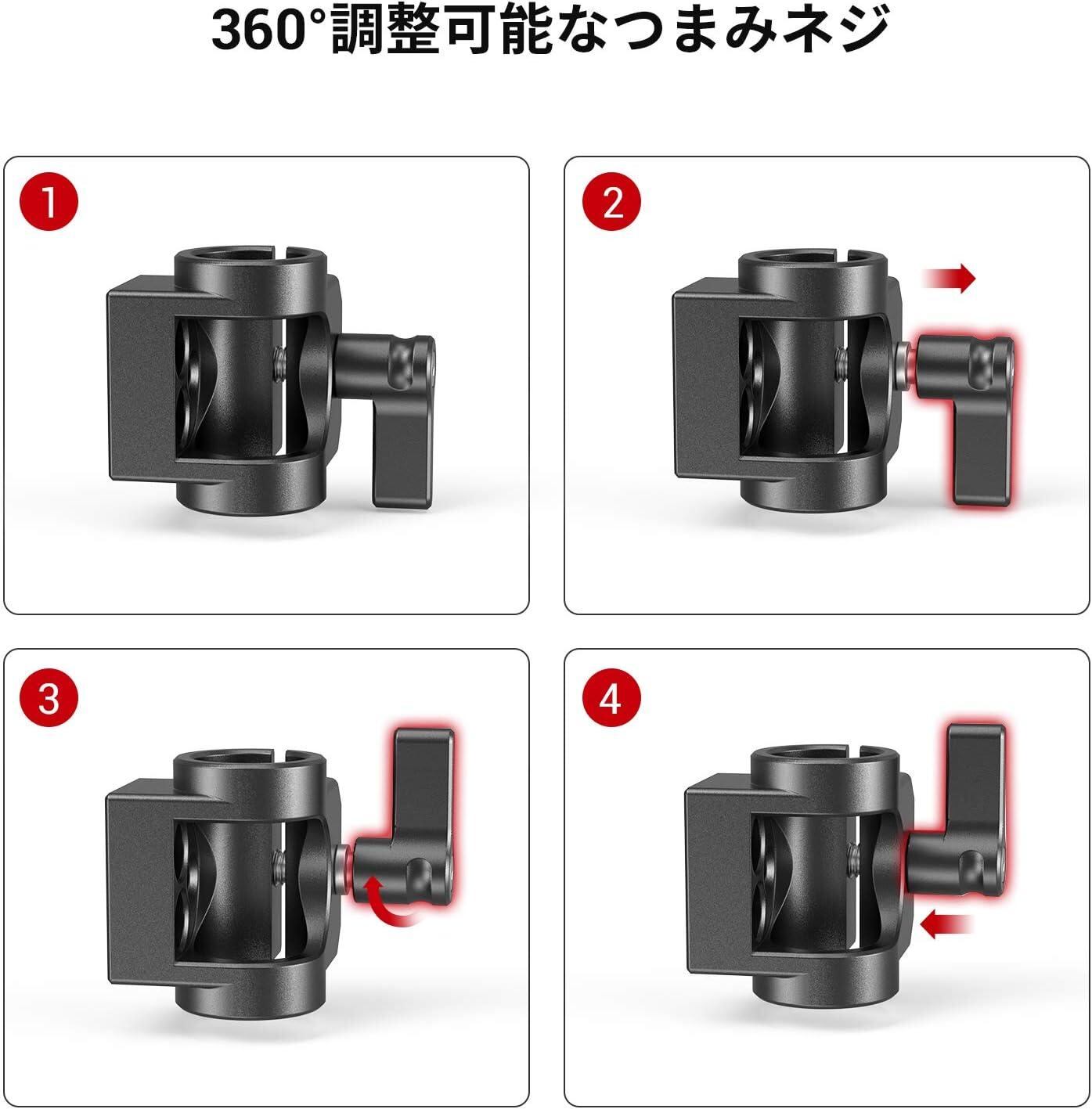 360°調整可能なつまみネジ

1

2

3

4