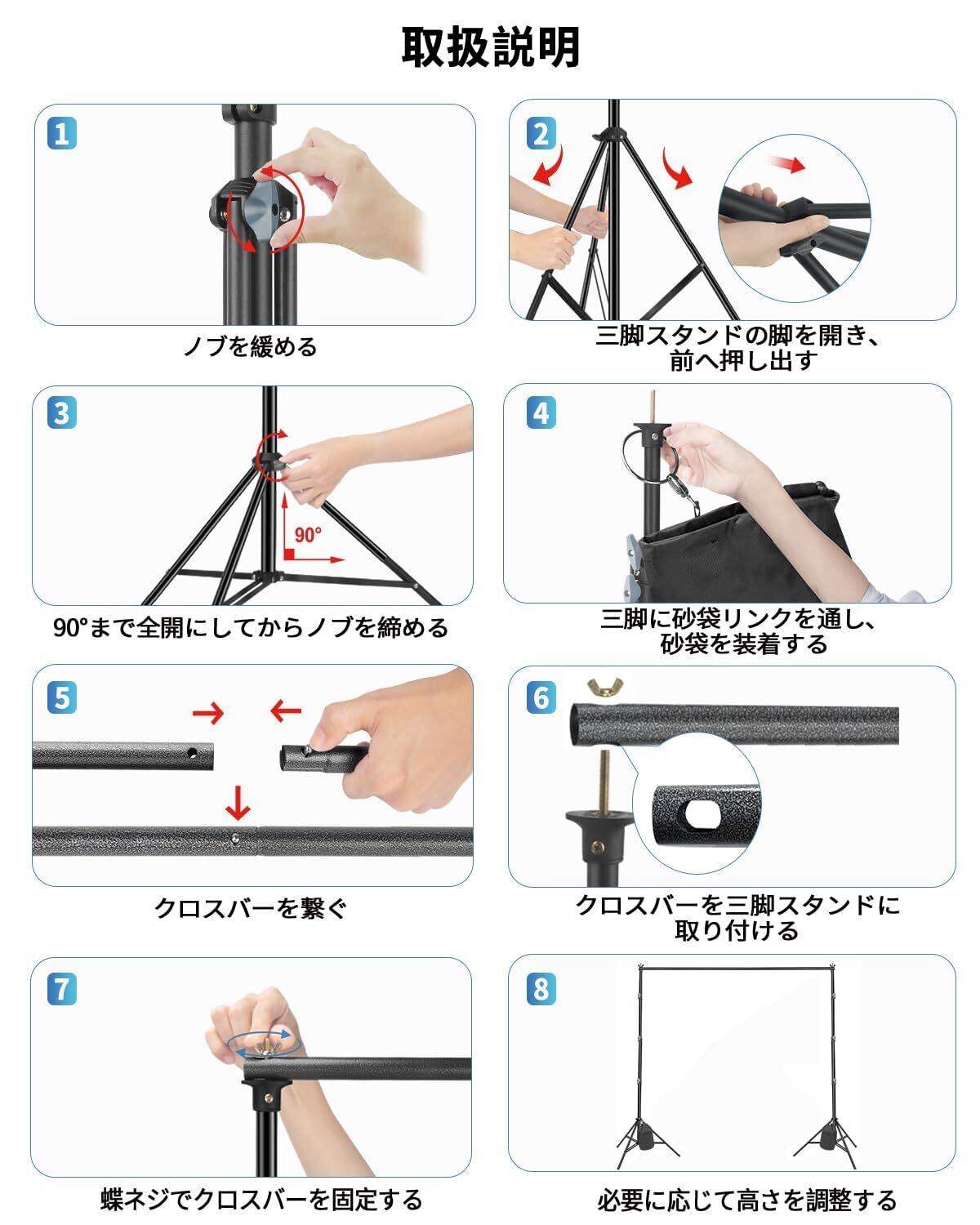 取扱説明

1

ノブを緩める

2

三脚スタンドの脚を開き、前へ押し出す

3

90°

90°まで全開にしてからノブを締める

4

三脚に砂袋リンクを通し、砂袋を装着する

5

クロスバーを繋ぐ

6

クロスバーを三脚スタンドに取り付ける

7

蝶ネジでクロスバーを固定する

8

必要に応じて高さを調整する