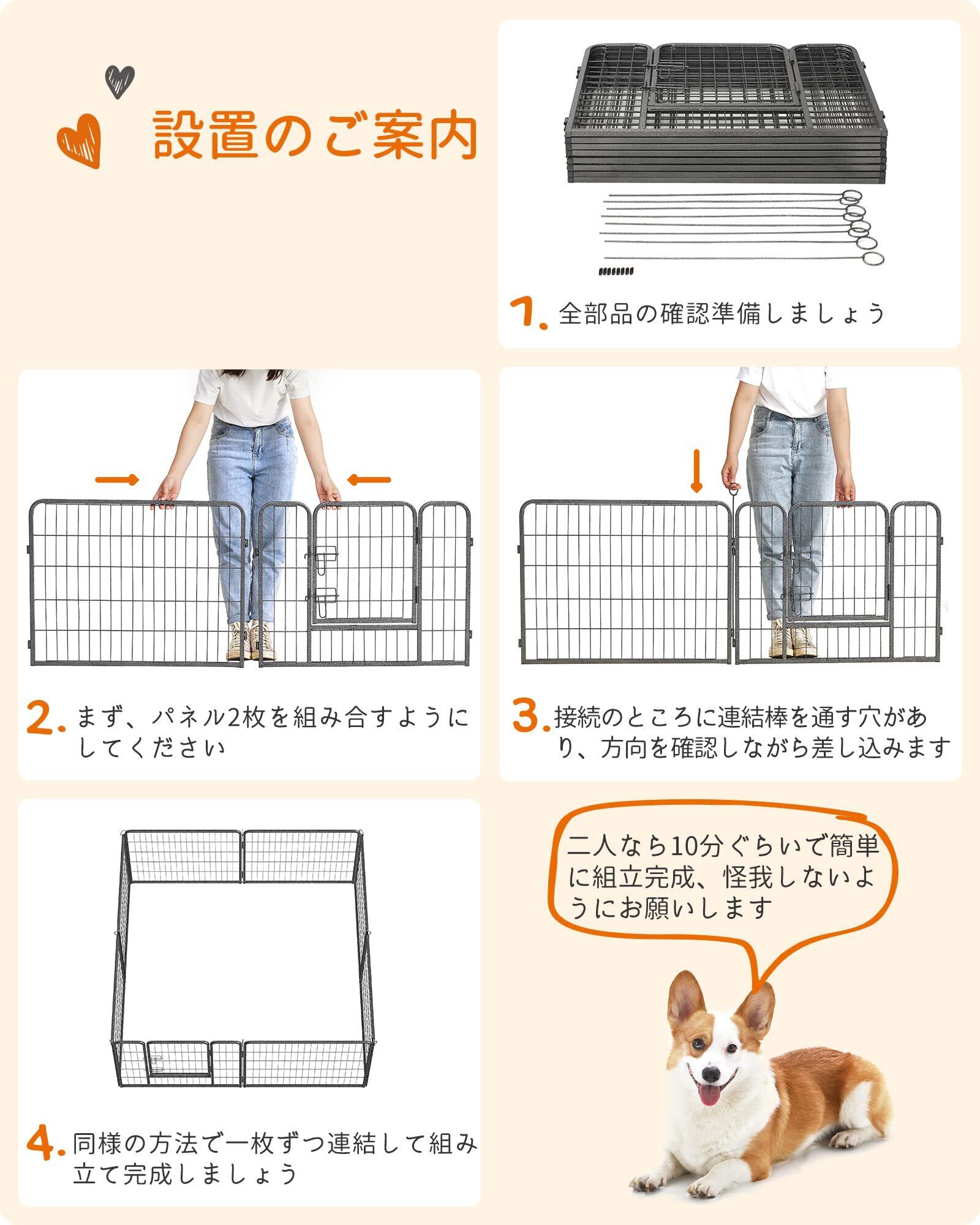 設置のご案内

1. 全部品の確認準備しましょう

2. まず、パネル2枚を組み合すようにしてください

3. 接続のところに連結棒を通す穴があり、方向を確認しながら差し込みます

4. 同様の方法で一枚ずつ連結して組み立て完成しましょう

二人なら10分ぐらいで簡単に組立完成、怪我しないようにお願いします