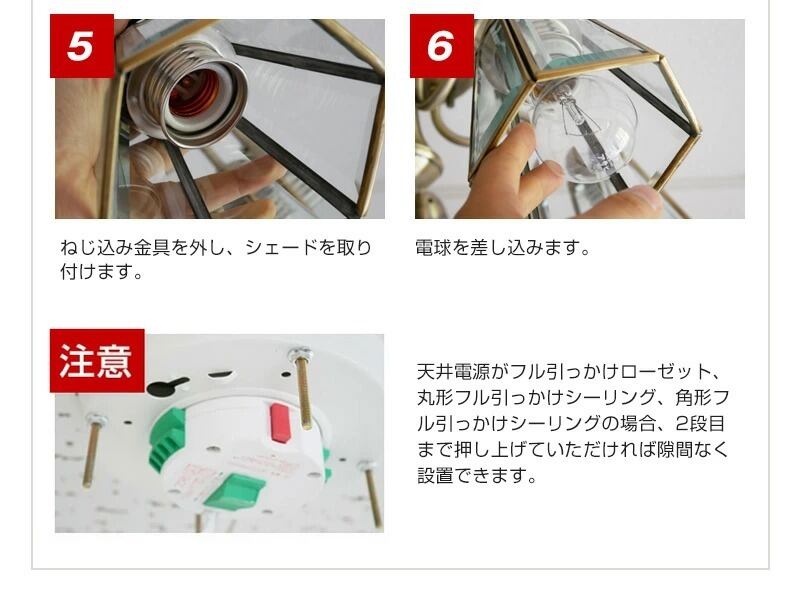 5

ねじ込み金具を外し、シェードを取り付けます。

6

電球を差し込みます。

注意

天井電源がフル引っかけローゼット、丸形フル引っかけシーリング、角形フル引っかけシーリングの場合、2段目まで押し上げていただければ隙間なく設置できます。