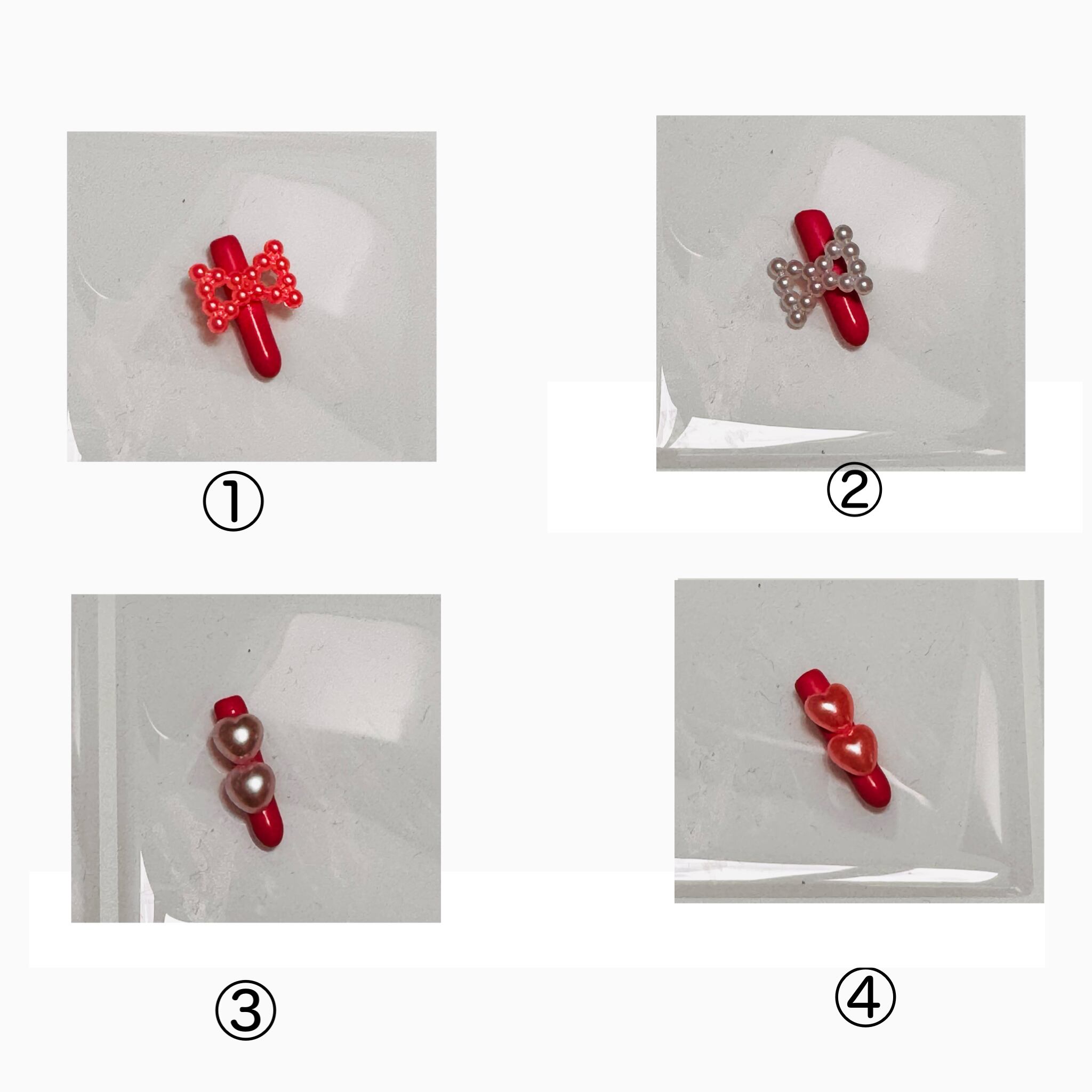 ①

②

③

④