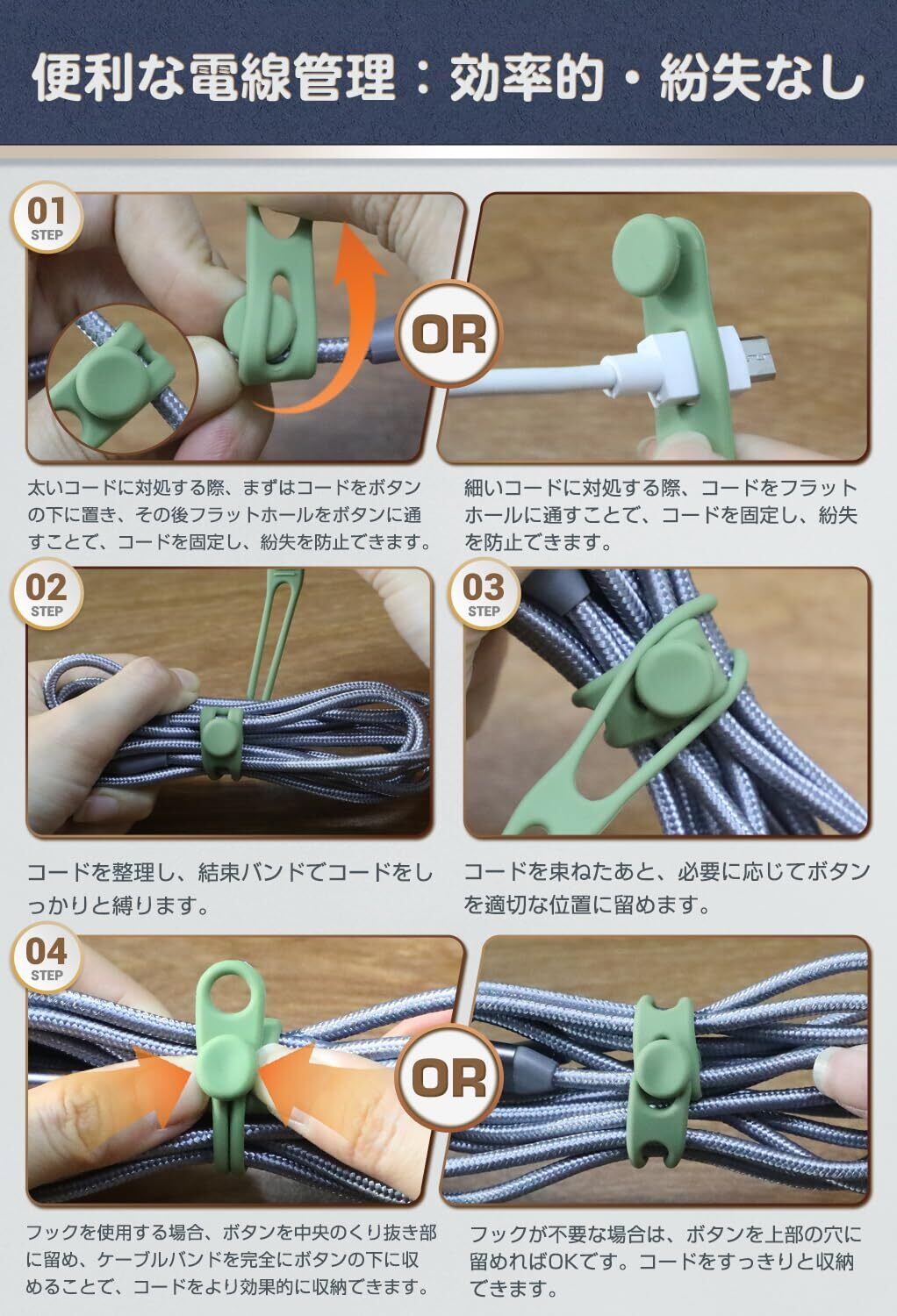 便利な電線管理：効率的・紛失なし

01
STEP

OR

太いコードに対処する際、まずはコードをボタンの下に置き、その後フラットホールをボタンに通すことで、コードを固定し、紛失を防止できます。

細いコードに対処する際、コードをフラットホールに通すことで、コードを固定し、紛失を防止できます。

02
STEP

03
STEP

コードを整理し、結束バンドでコードをしっかりと縛ります。

コードを束ねたあと、必要に応じてボタンを適切な位置に留めます。

04
STEP

OR

フックを使用する場合、ボタンを中央のくり抜き部に留め、ケーブルバンドを完全にボタンの下に収めることで、コードをより効果的に収納できます。

フックが不要な場合は、ボタンを上部の穴に留めればOKです。コードをすっきりと収納できます。