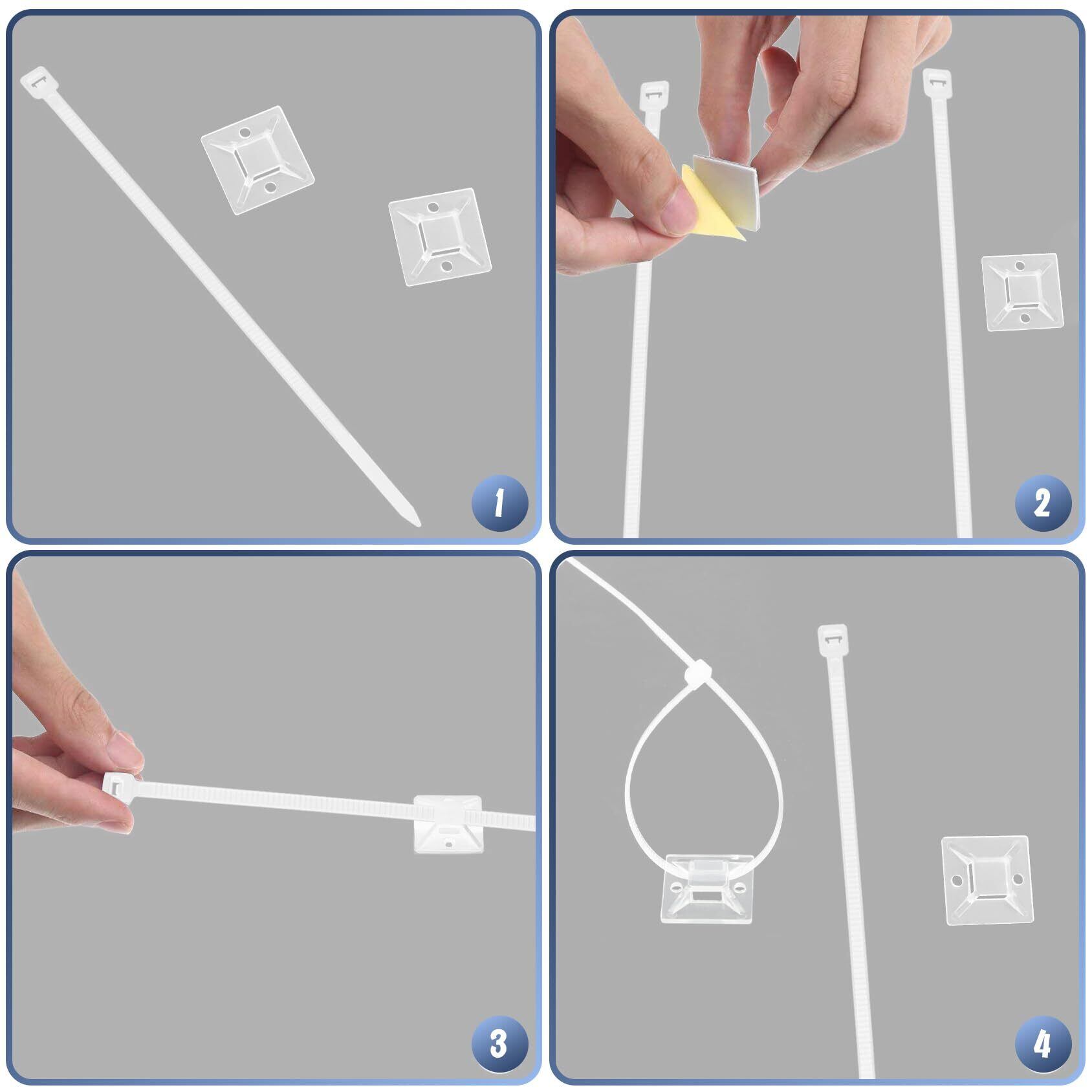 1

2

3

4