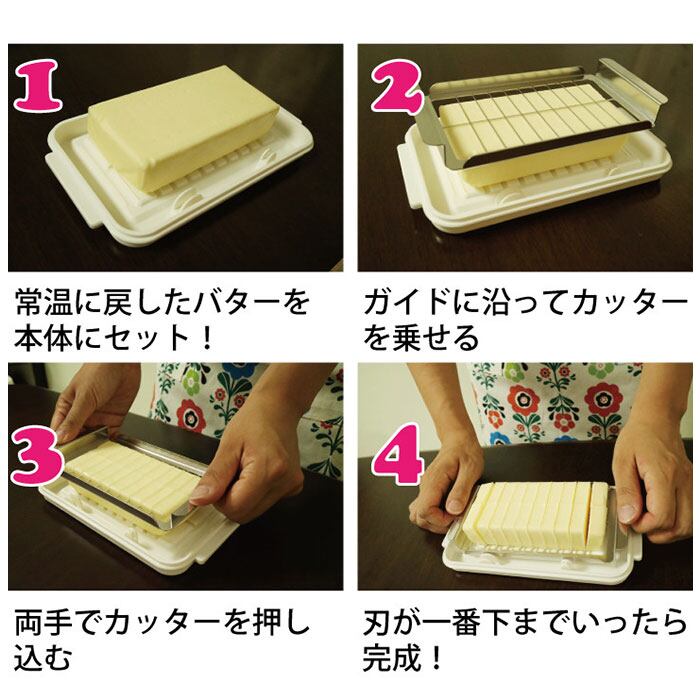 1

常温に戻したバターを本体にセット！

2

ガイドに沿ってカッターを乗せる

3

両手でカッターを押し込む

4

刃が一番下までいったら完成！