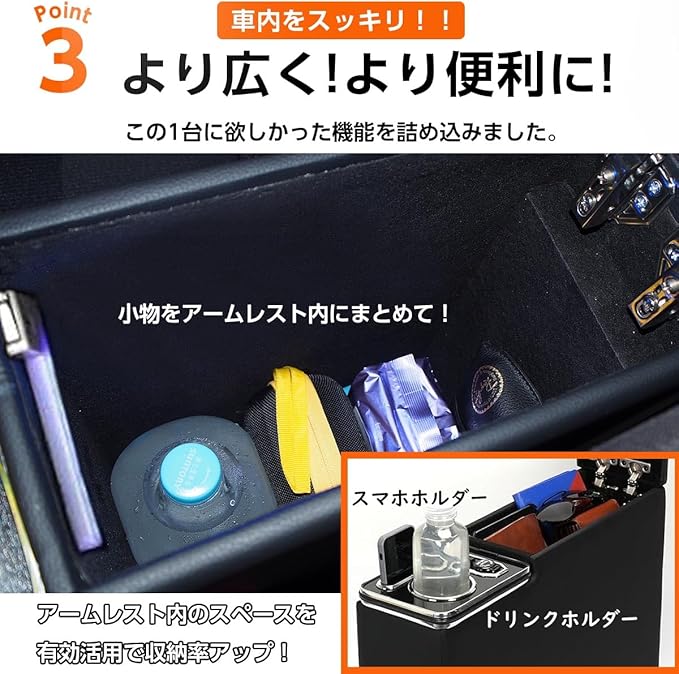 Point 3

車内をスッキリ！！

より広く!より便利に!

この1台に欲しかった機能を詰め込みました。

小物をアームレスト内にまとめて！

スマホホルダー

ドリンクホルダー

アームレスト内のスペースを
有効活用で収納率アップ！