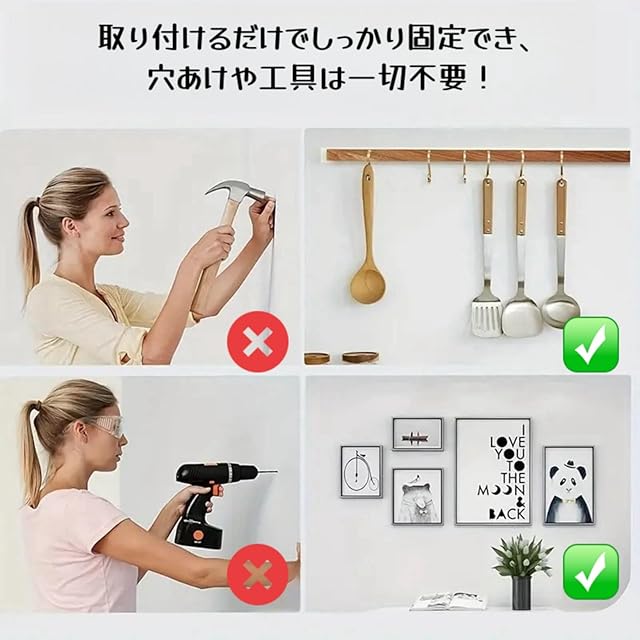 取り付けるだけでしっかり固定でき、
穴あけや工具は一切不要！

I
LOVE
YOU
TO
THE
MOON
&
BACK