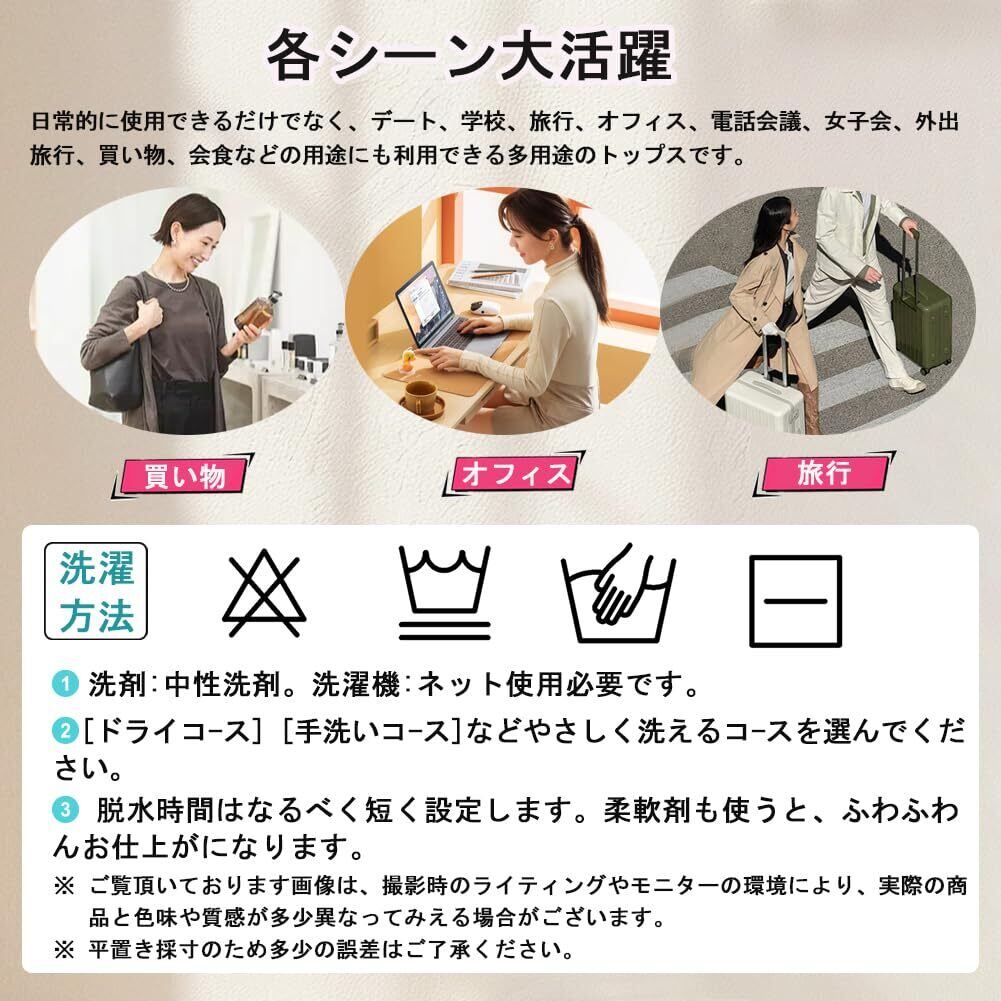 各シーン大活躍

日常的に使用できるだけでなく、デート、学校、旅行、オフィス、電話会議、女子会、外出旅行、買い物、会食などの用途にも利用できる多用途のトップスです。

買い物

オフィス

旅行

洗濯方法

1 洗剤:中性洗剤。洗濯機:ネット使用必要です。

2 [ドライコース] [手洗いコース]などやさしく洗えるコースを選んでください。

3 脱水時間はなるべく短く設定します。柔軟剤も使うと、ふわふわんお仕上がになります。

※ ご覧頂いております画像は、撮影時のライティングやモニターの環境により、実際の商品と色味や質感が多少異なってみえる場合がございます。

※ 平置き採寸のため多少の誤差はご了承ください。