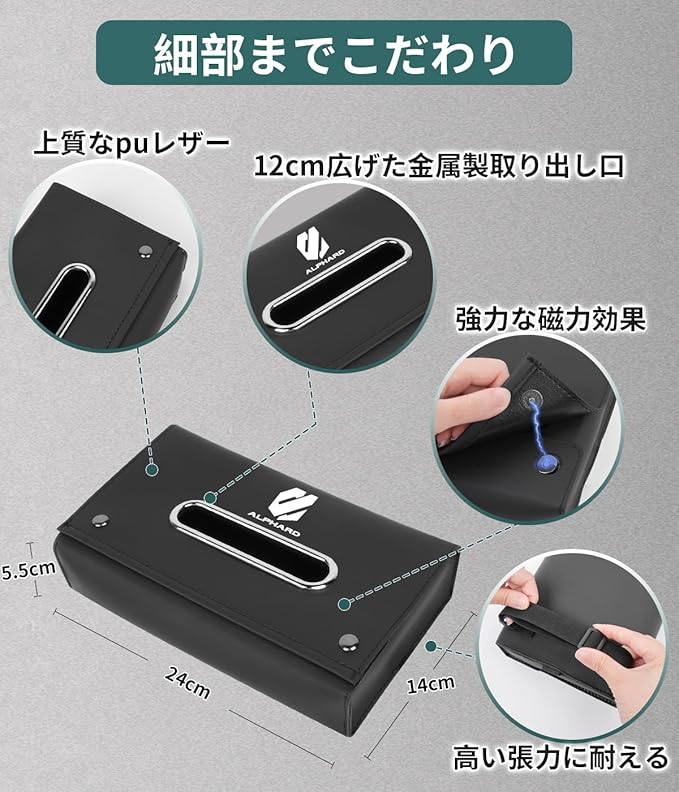 細部までこだわり

上質なpuレザー

12cm広げた金属製取り出し口

ALPHARD

強力な磁力効果

ALPHARD

5.5cm

24cm

14cm

高い張力に耐える