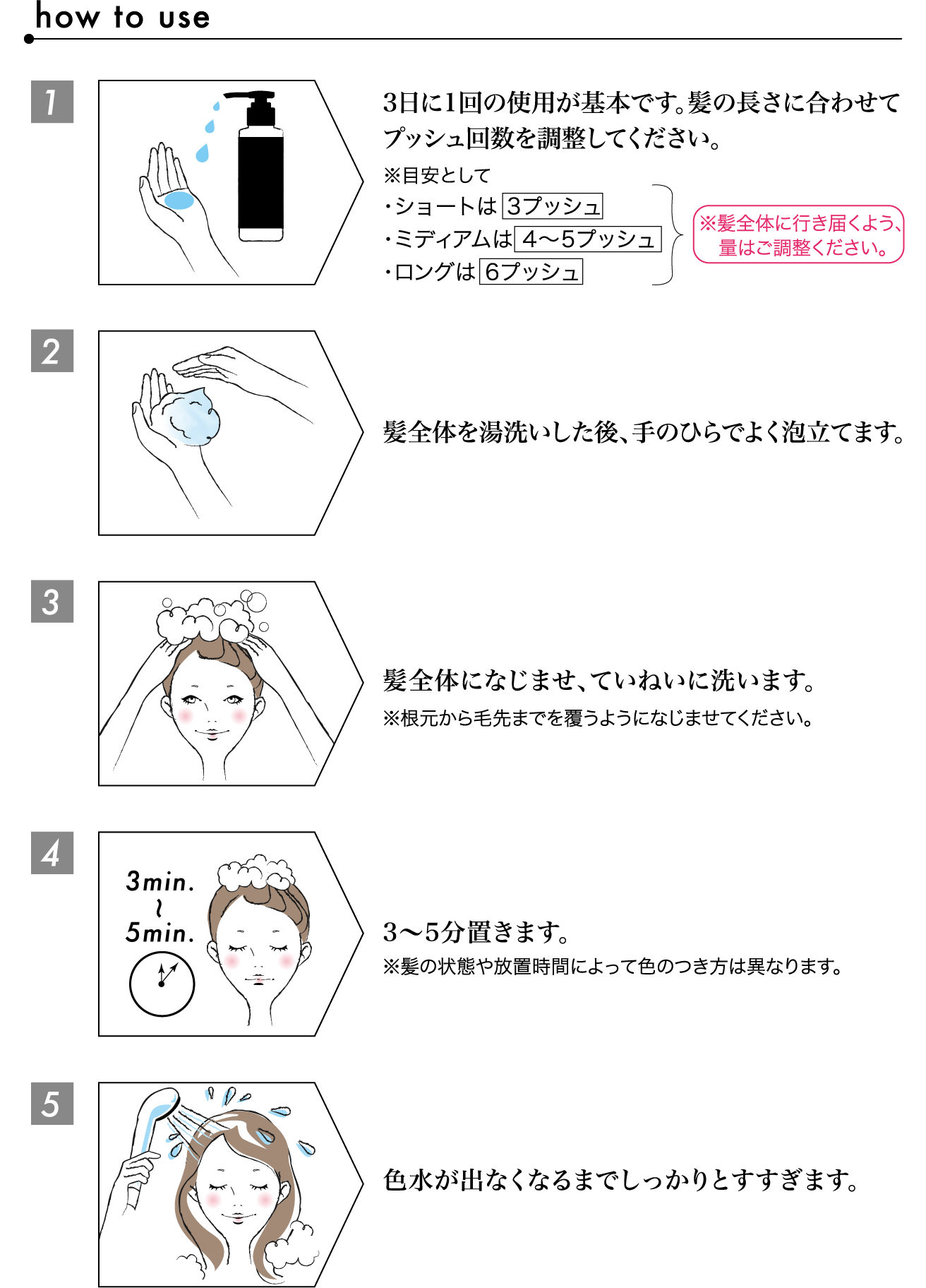 how to use

1

3日に1回の使用が基本です。髪の長さに合わせてプッシュ回数を調整してください。

※目安として
・ショートは 3プッシュ
・ミディアムは 4〜5プッシュ
・ロングは 6プッシュ

※髪全体に行き届くよう、量はご調整ください。

2

髪全体を湯洗いした後、手のひらでよく泡立てます。

3

髪全体になじませ、ていねいに洗います。
※根元から毛先までを覆うようになじませてください。

4

3min.
〜
5min.

3〜5分置きます。
※髪の状態や放置時間によって色のつき方は異なります。

5

色水が出なくなるまでしっかりとすすぎます。