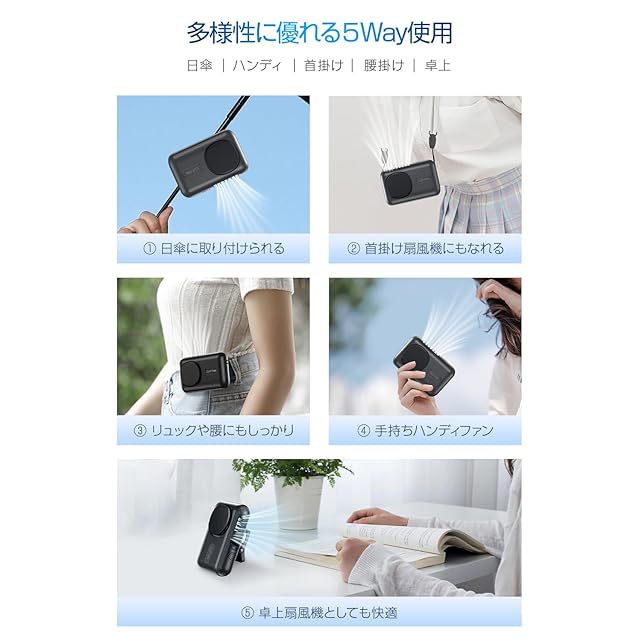 多様性に優れる5Way使用

日傘 | ハンディ | 首掛け | 腰掛け | 卓上

① 日傘に取り付けられる

② 首掛け扇風機にもなれる

③ リュックや腰にもしっかり

④ 手持ちハンディファン

⑤ 卓上扇風機としても快適