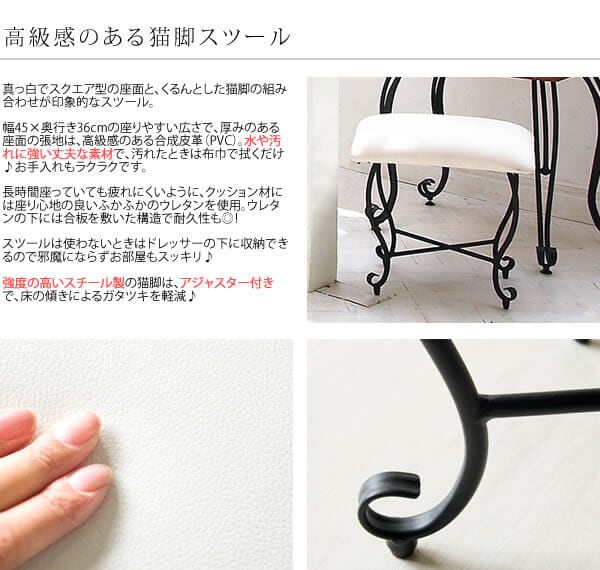 高級感のある猫脚スツール

真っ白でスクエア型の座面と、くるんとした猫脚の組み合わせが印象的なスツール。

幅45×奥行き36cmの座りやすい広さで、厚みのある座面の張地は、高級感のある合成皮革（PVC）。水や汚れに強い丈夫な素材で、汚れたときは布巾で拭くだけ♪お手入れもラクラクです。

長時間座っていても疲れにくいように、クッション材には座り心地の良いふかふかのウレタンを使用。ウレタンの下には合板を敷いた構造で耐久性も◎！

スツールは使わないときはドレッサーの下に収納できるので邪魔にならずお部屋もスッキリ♪

強度の高いスチール製の猫脚は、アジャスター付きで、床の傾きによるガタツキを軽減♪