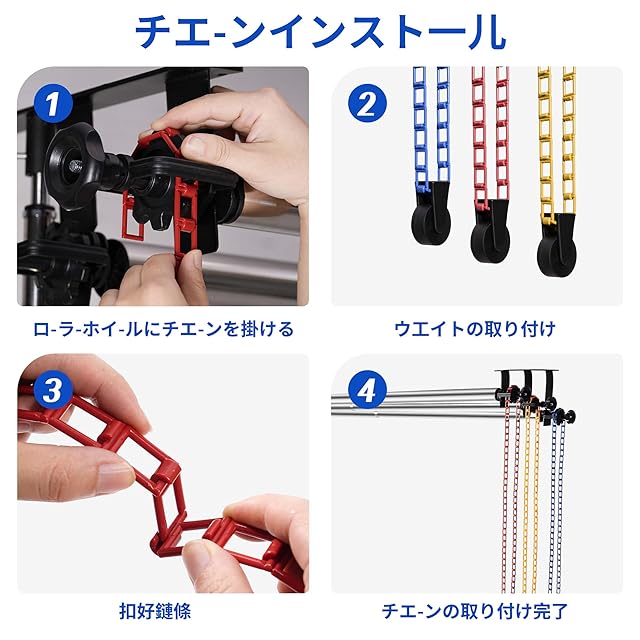 チエ-ンインストール

1

ロ-ラ-ホイ-ルにチエ-ンを掛ける

2

ウエイトの取り付け

3

扣好鏈條

4

チエ-ンの取り付け完了