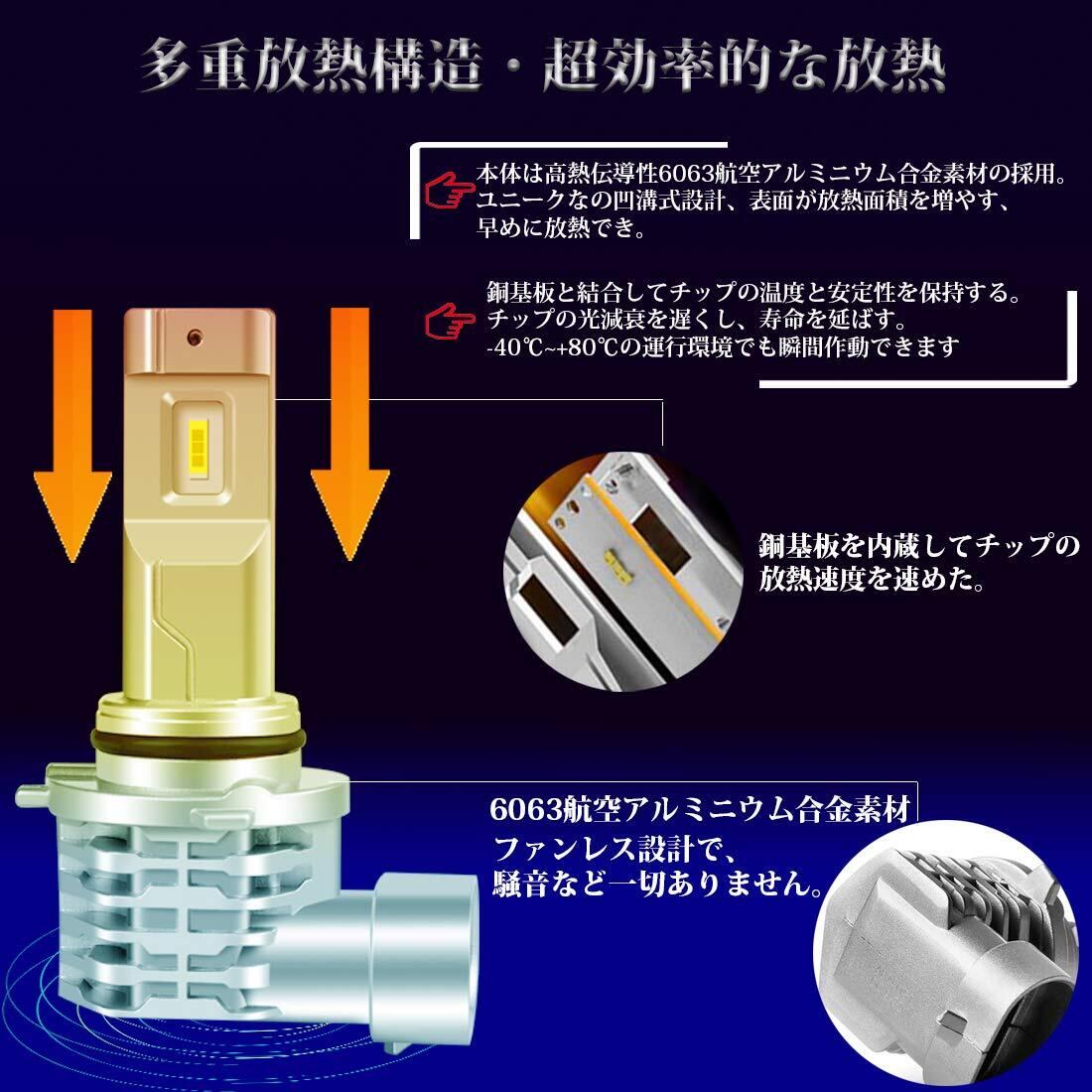 多重放熱構造・超効率的な放熱

本体は高熱伝導性6063航空アルミニウム合金素材の採用。ユニークなの凹溝式設計、表面が放熱面積を増やす、早めに放熱でき。

銅基板と結合してチップの温度と安定性を保持する。チップの光減衰を遅くし、寿命を延ばす。-40℃~+80℃の運行環境でも瞬間作動できます

銅基板を内蔵してチップの放熱速度を速めた。

6063航空アルミニウム合金素材
ファンレス設計で、騒音など一切ありません。