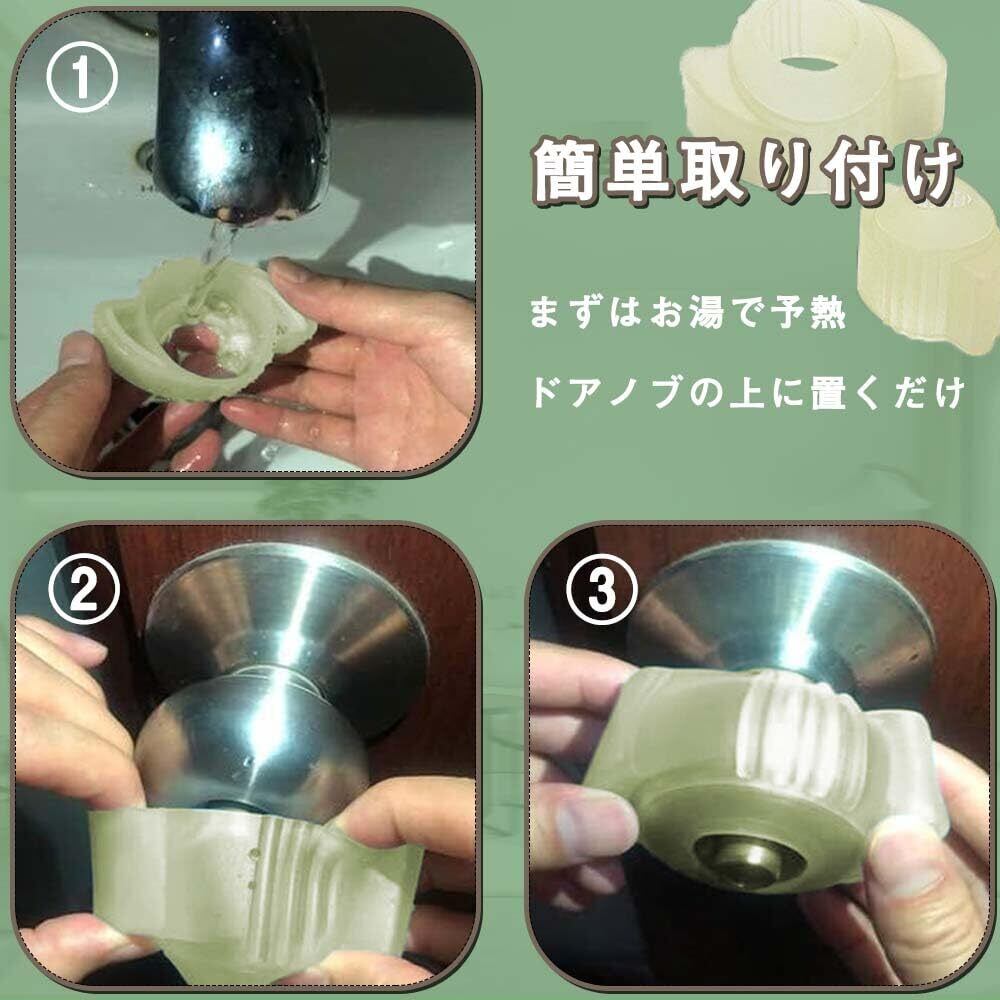 ①

簡単取り付け

まずはお湯で予熱

ドアノブの上に置くだけ

②

③