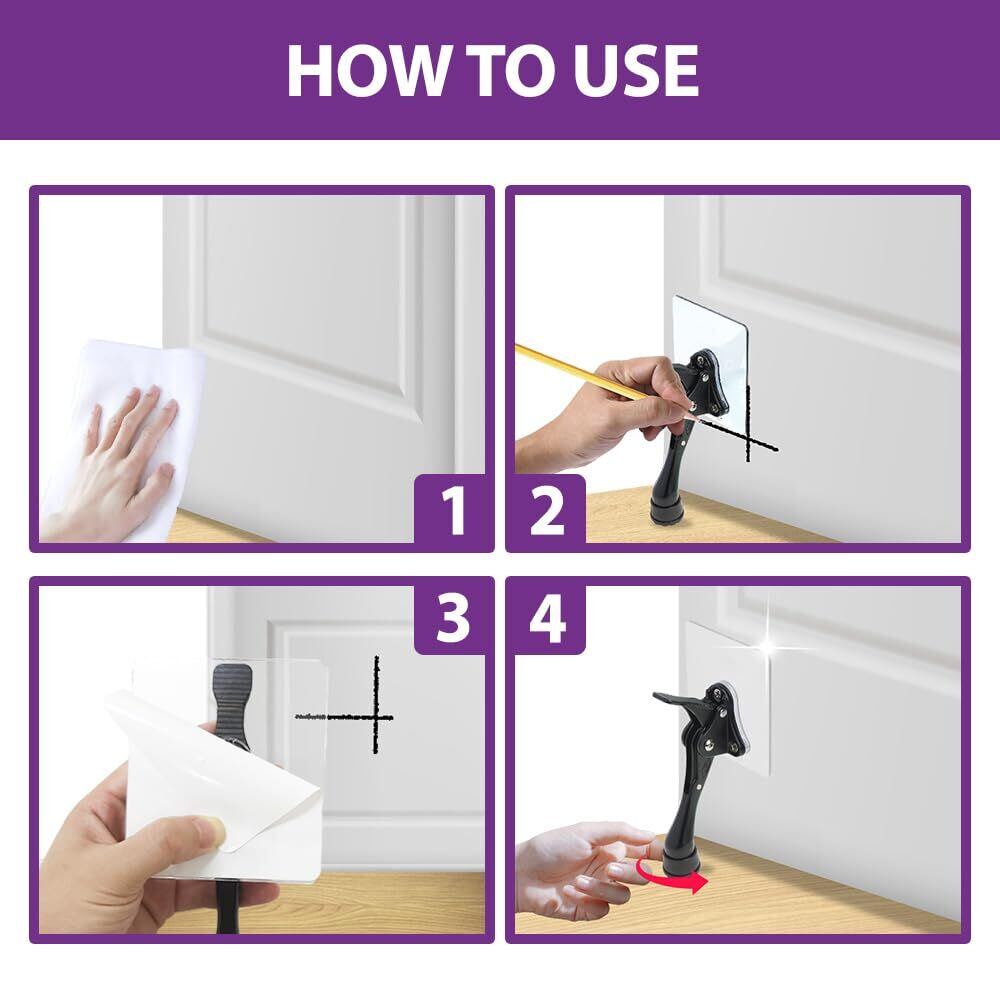 HOW TO USE

1

2

3

4