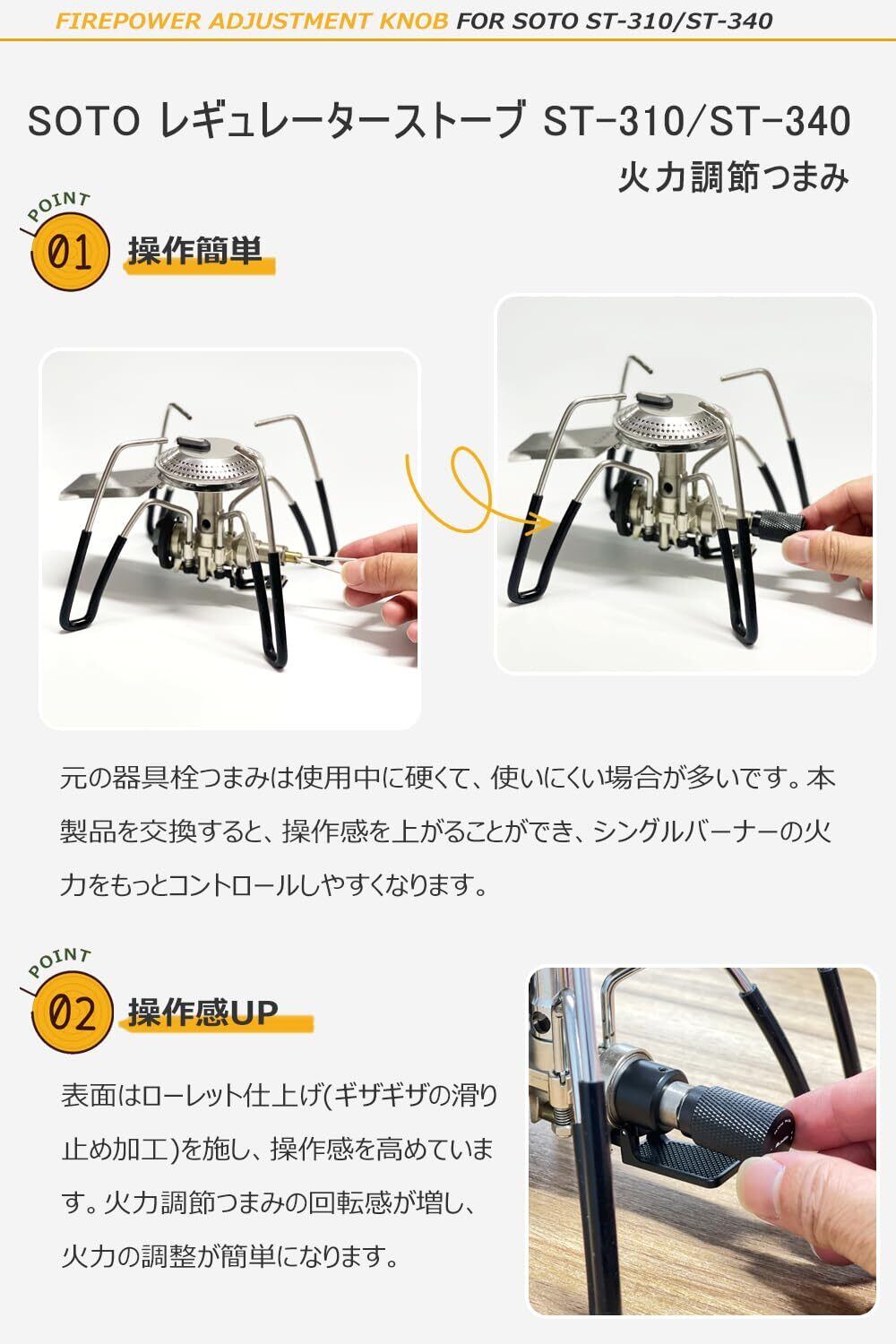 FIREPOWER ADJUSTMENT KNOB FOR SOTO ST-310/ST-340

SOTO レギュレーターストーブ ST-310/ST-340
火力調節つまみ

POINT 01 操作簡単

元の器具栓つまみは使用中に硬くて、使いにくい場合が多いです。本製品を交換すると、操作感を上がることができ、シングルバーナーの火力をもっとコントロールしやすくなります。

POINT 02 操作感UP

表面はローレット仕上げ(ギザギザの滑り止め加工)を施し、操作感を高めています。火力調節つまみの回転感が増し、火力の調整が簡単になります。