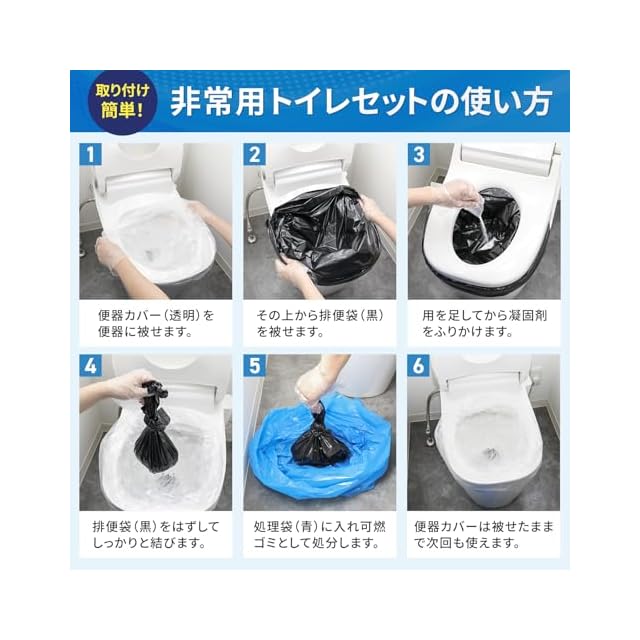 取り付け簡単!

非常用トイレセットの使い方

1
便器カバー（透明）を便器に被せます。

2
その上から排便袋（黒）を被せます。

3
用を足してから凝固剤をふりかけます。

4
排便袋（黒）をはずしてしっかりと結びます。

5
処理袋（青）に入れ可燃ゴミとして処分します。

6
便器カバーは被せたままで次回も使えます。