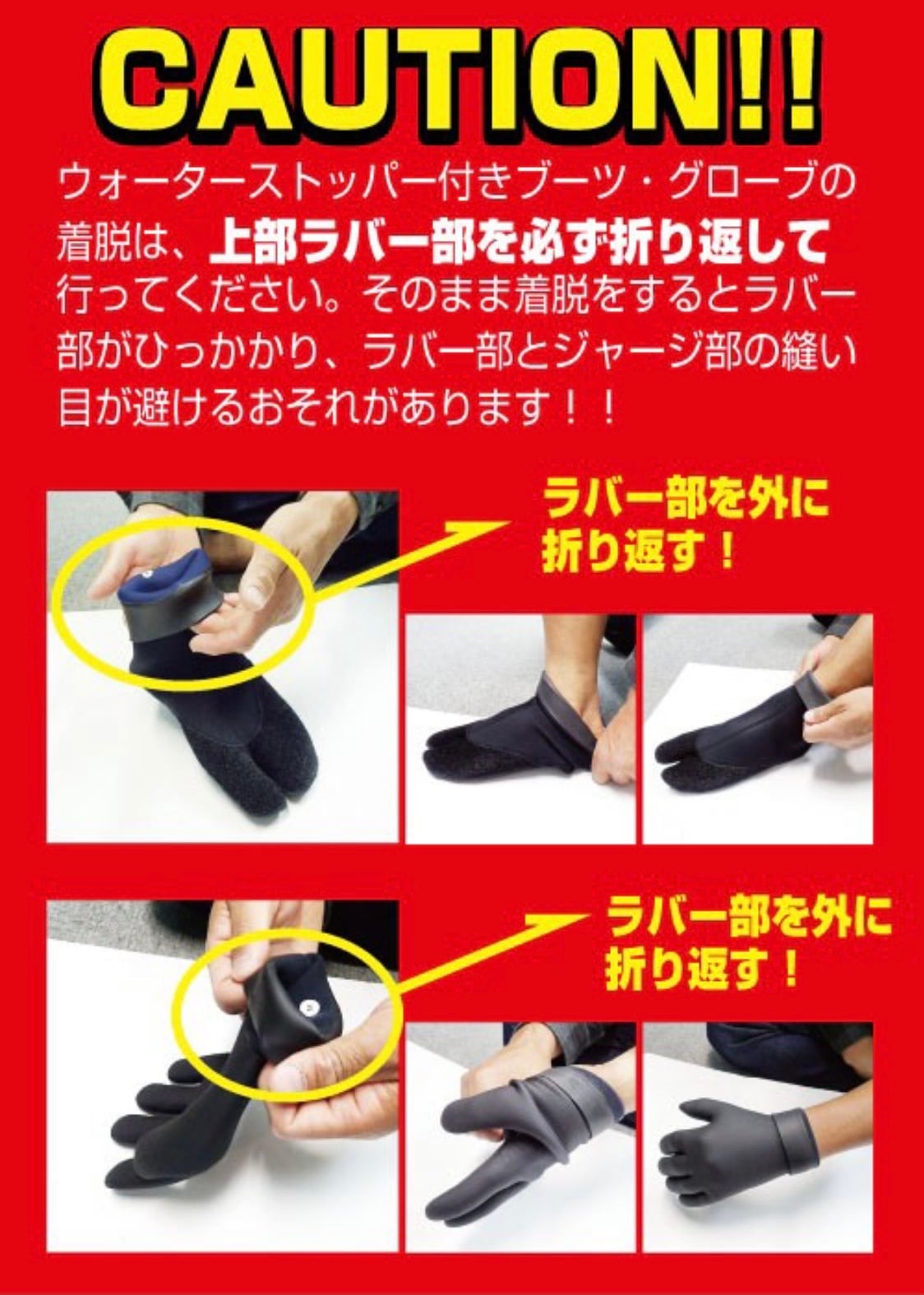 CAUTION!!

ウォーターストッパー付きブーツ・グローブの着脱は、上部ラバー部を必ず折り返して行ってください。そのまま着脱をするとラバー部がひっかかり、ラバー部とジャージ部の縫い目が避けるおそれがあります！！

ラバー部を外に折り返す！

ラバー部を外に折り返す！