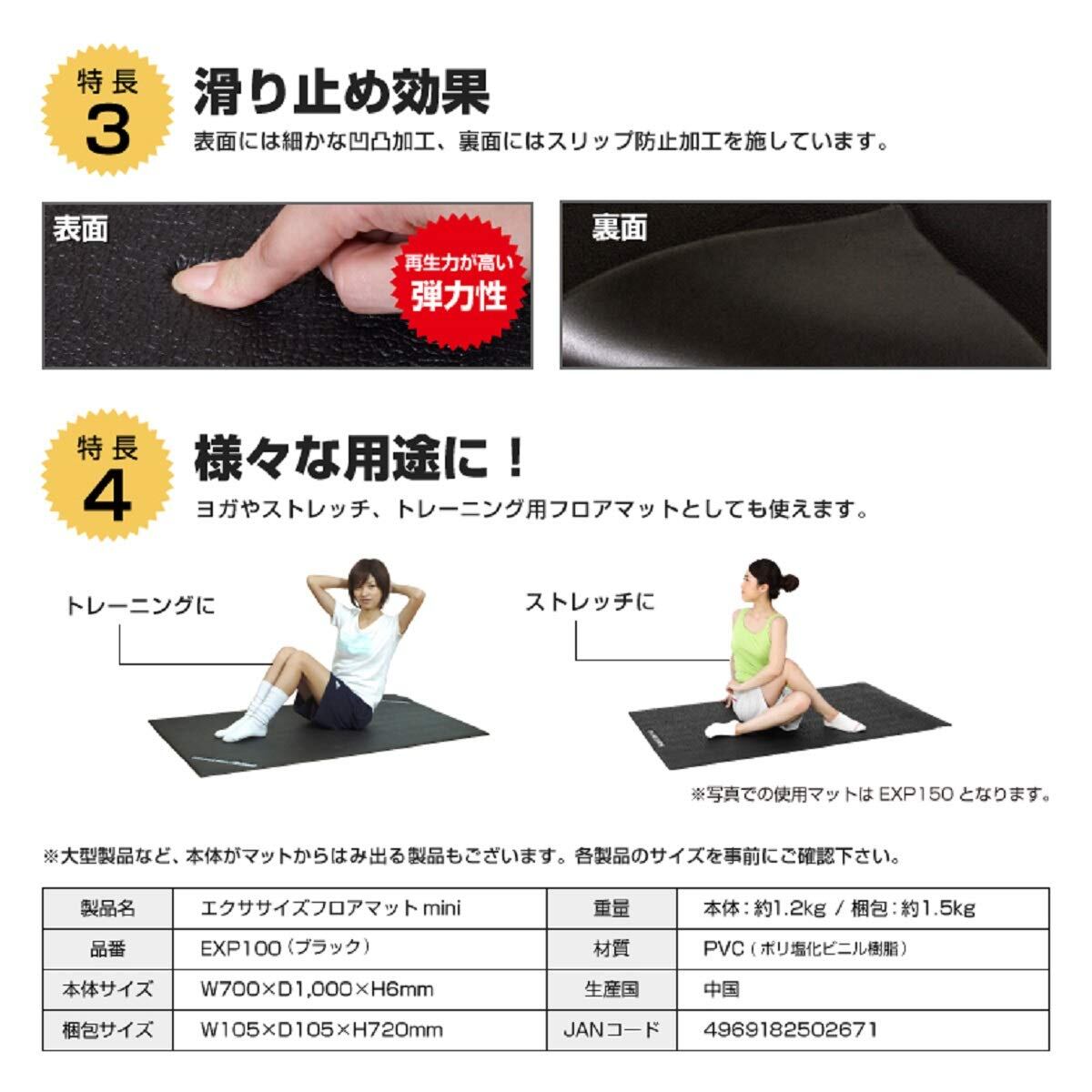 特長
3

滑り止め効果

表面には細かな凹凸加工、裏面にはスリップ防止加工を施しています。

表面

再生力が高い
弾力性

裏面

特長
4

様々な用途に！

ヨガやストレッチ、トレーニング用フロアマットとしても使えます。

トレーニングに

ストレッチに

※写真での使用マットは EXP150 となります。

※大型製品など、本体がマットからはみ出る製品もございます。各製品のサイズを事前にご確認下さい。

| 製品名 | エクササイズフロアマット mini | 重量 | 本体：約1.2kg / 梱包：約1.5kg |
|---|---|---|---|
| 品番 | EXP100（ブラック） | 材質 | PVC（ポリ塩化ビニル樹脂） |
| 本体サイズ | W700×D1,000×H6mm | 生産国 | 中国 |
| 梱包サイズ | W105×D105×H720mm | JANコード | 4969182502671 |