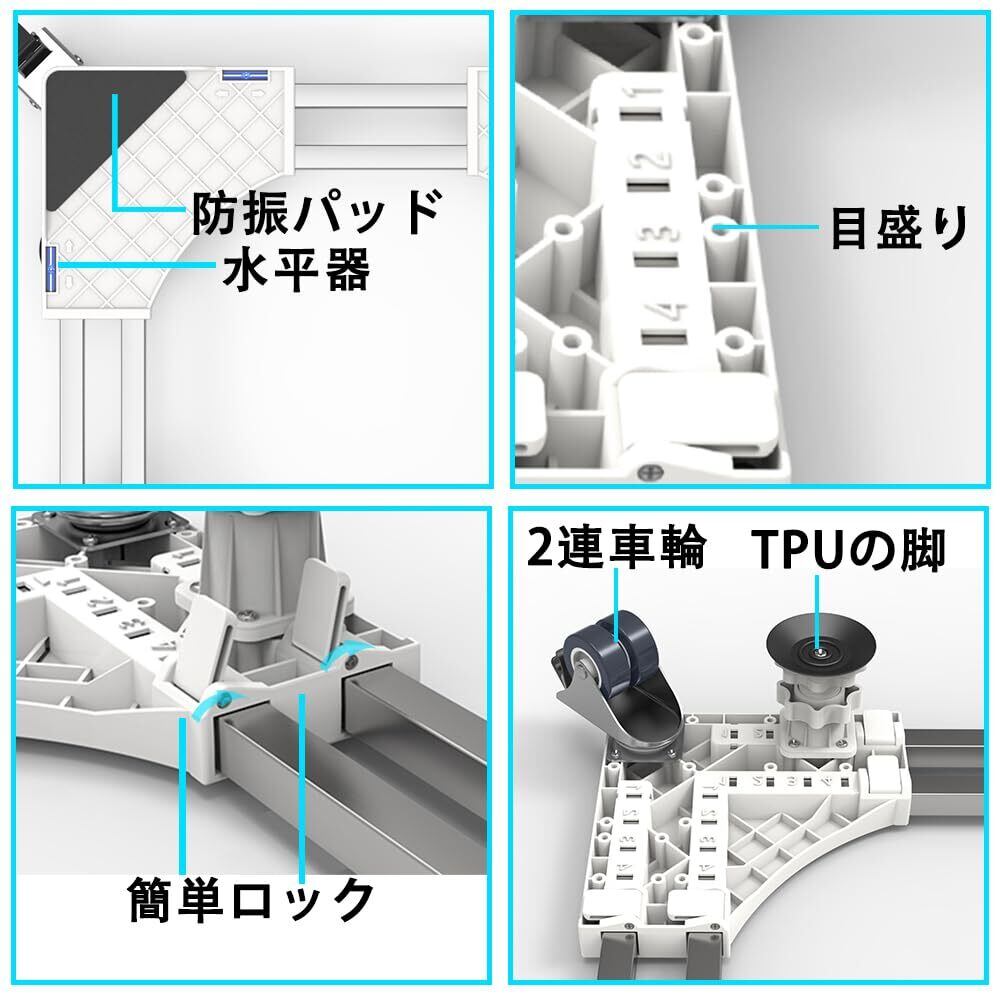 防振パッド
水平器

1
2
3
4
目盛り

簡単ロック

2連車輪
TPUの脚