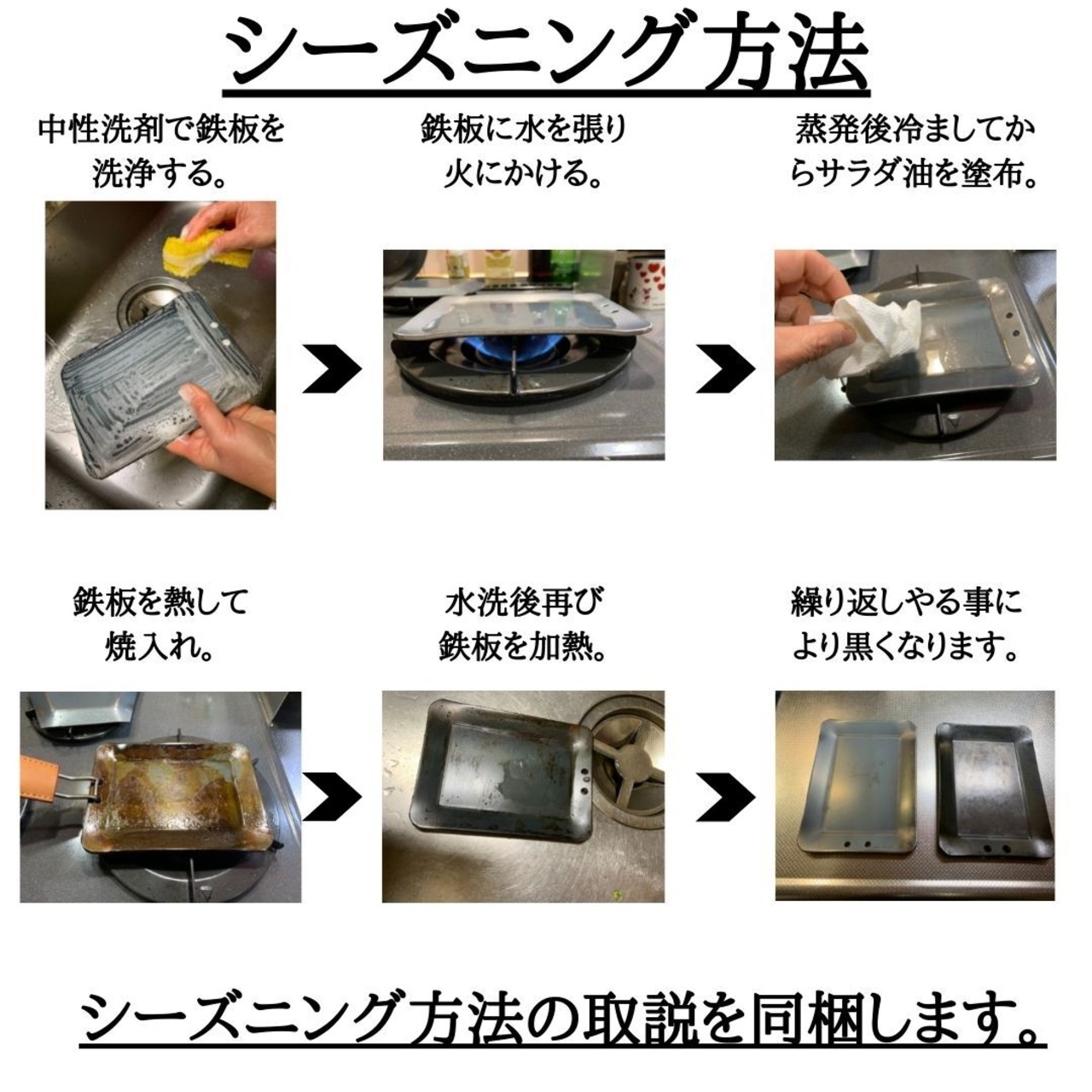 シーズニング方法

中性洗剤で鉄板を洗浄する。

鉄板に水を張り火にかける。

蒸発後冷ましてからサラダ油を塗布。

鉄板を熱して焼入れ。

水洗後再び鉄板を加熱。

繰り返しやる事により黒くなります。

シーズニング方法の取説を同梱します。