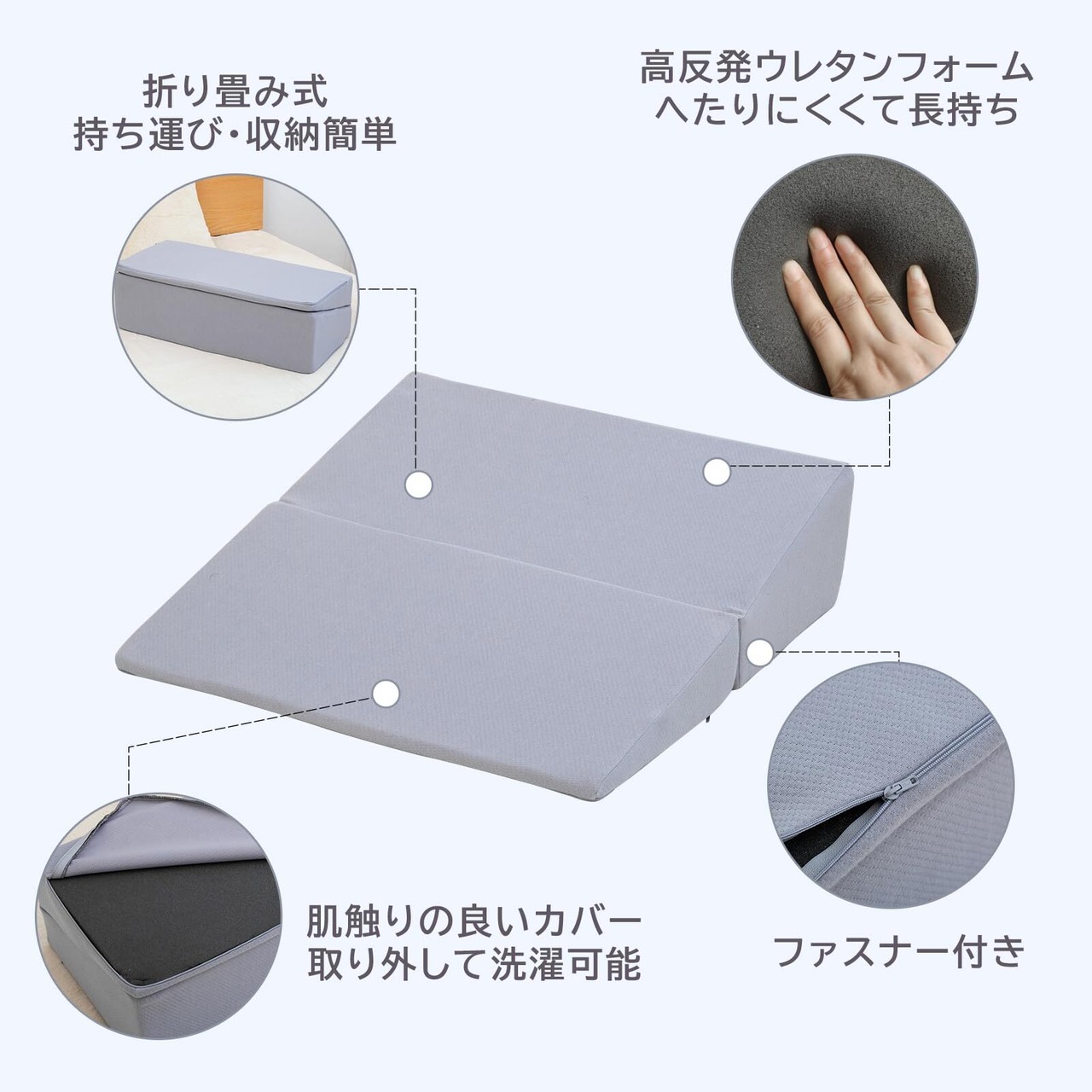 折り畳み式
持ち運び･収納簡単

高反発ウレタンフォーム
へたりにくくて長持ち

肌触りの良いカバー
取り外して洗濯可能

ファスナー付き