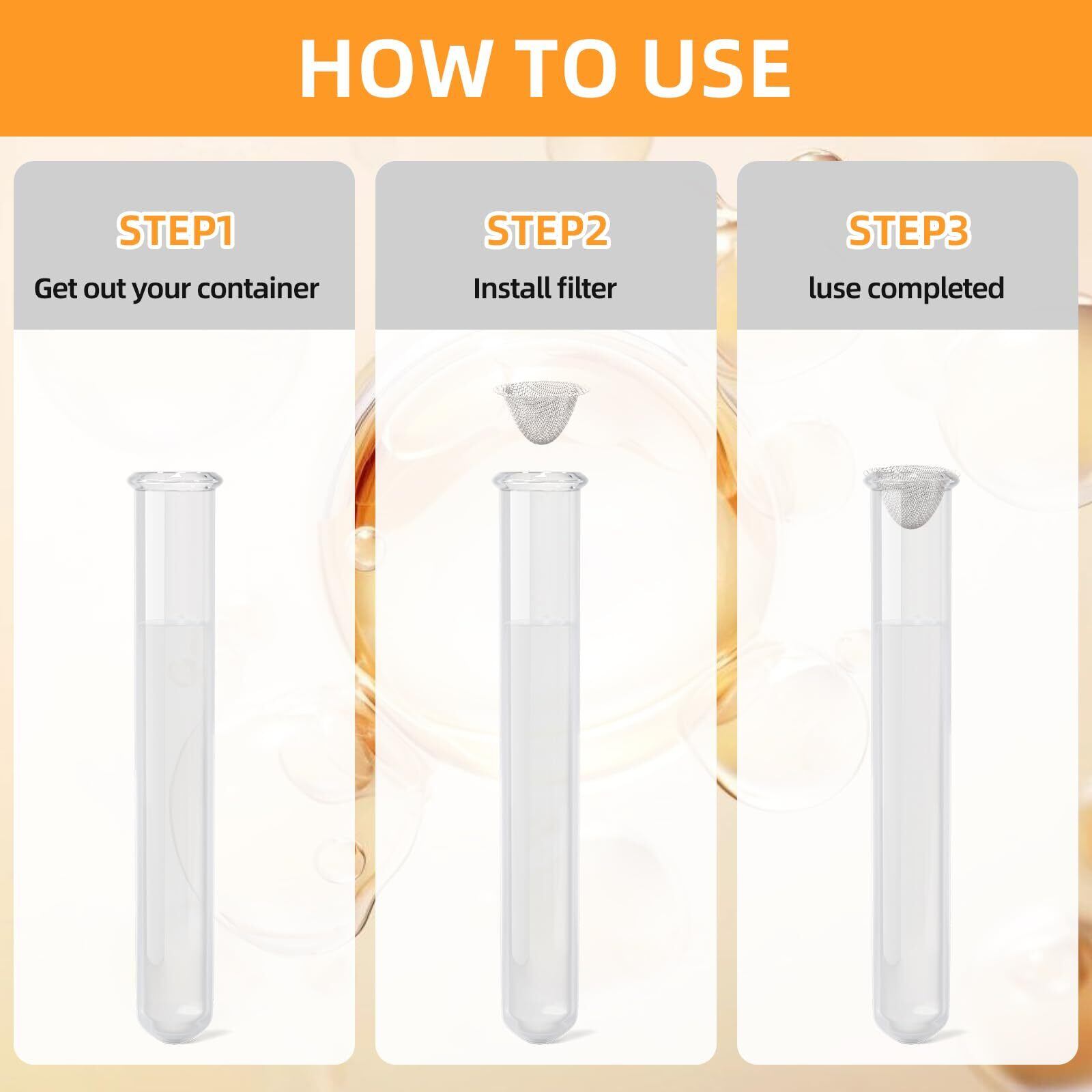 HOW TO USE

STEP1
Get out your container

STEP2
Install filter

STEP3
luse completed