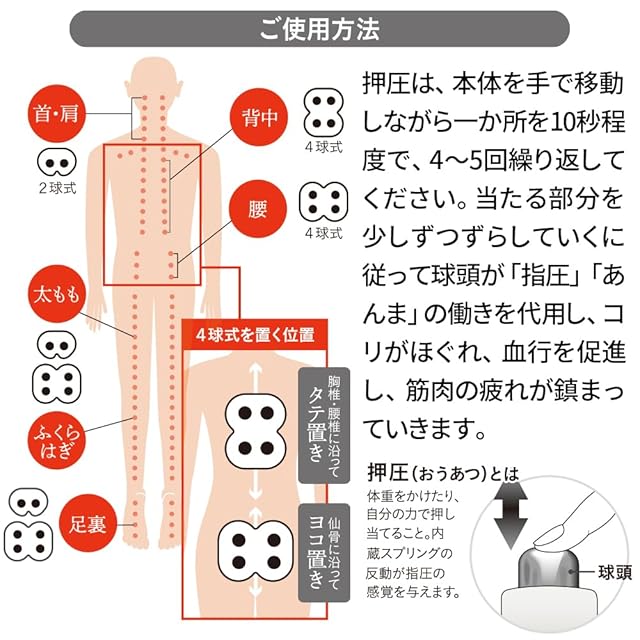 ご使用方法

首・肩

2球式

背中

4球式

腰

4球式

太もも

ふくらはぎ

足裏

4球式を置く位置

胸椎・腰椎に沿って
タテ置き

仙骨に沿って
ヨコ置き

押圧は、本体を手で移動しながら一か所を10秒程度で、4〜5回繰り返してください。当たる部分を少しずつずらしていくに従って球頭が「指圧」「あんま」の働きを代用し、コリがほぐれ、血行を促進し、筋肉の疲れが鎮まっていきます。

押圧(おうあつ)とは
体重をかけたり、自分の力で押し当てること。内蔵スプリングの反動が指圧の感覚を与えます。

球頭