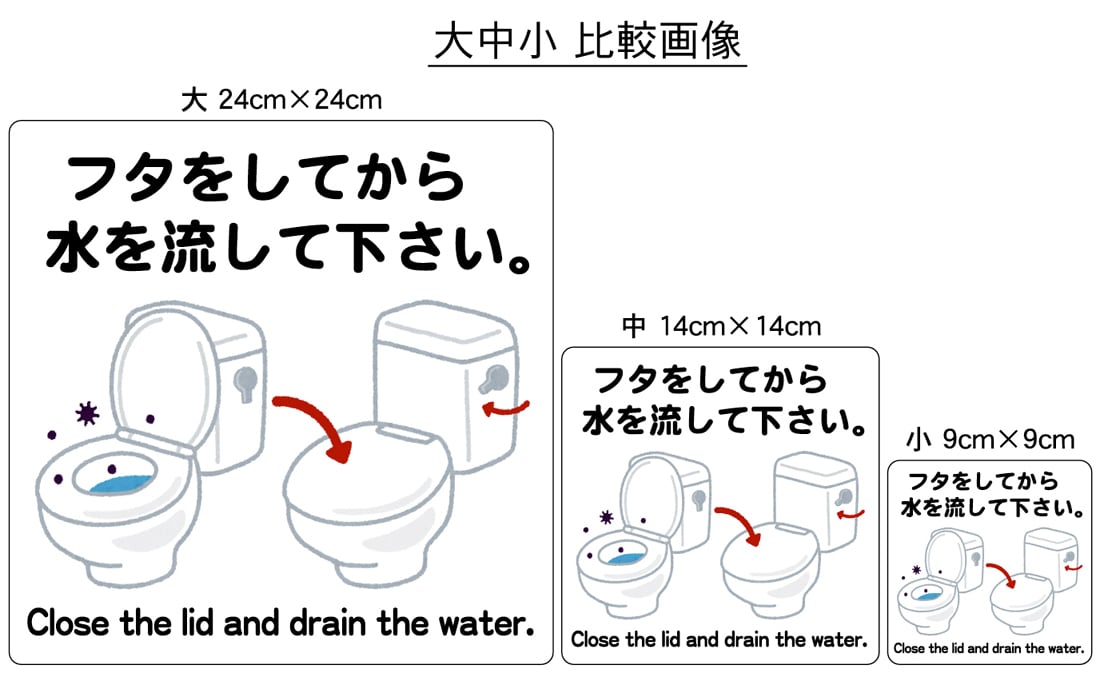 大中小 比較画像

大 24cm×24cm

フタをしてから
水を流して下さい。

Close the lid and drain the water.

中 14cm×14cm

フタをしてから
水を流して下さい。

Close the lid and drain the water.

小 9cm×9cm

フタをしてから
水を流して下さい。

Close the lid and drain the water.