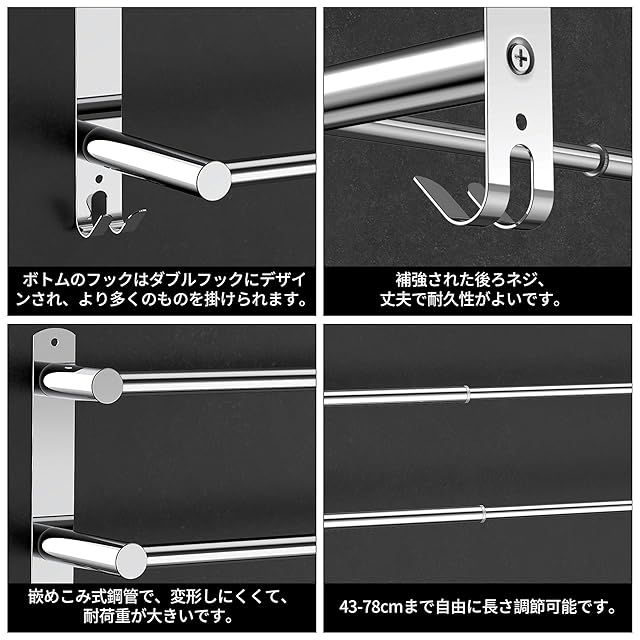 ボトムのフックはダブルフックにデザインされ、より多くのものを掛けられます。

補強された後ろネジ、丈夫で耐久性がよいです。

嵌めこみ式鋼管で、変形しにくくて、耐荷重が大きいです。

43-78cmまで自由に長さ調節可能です。