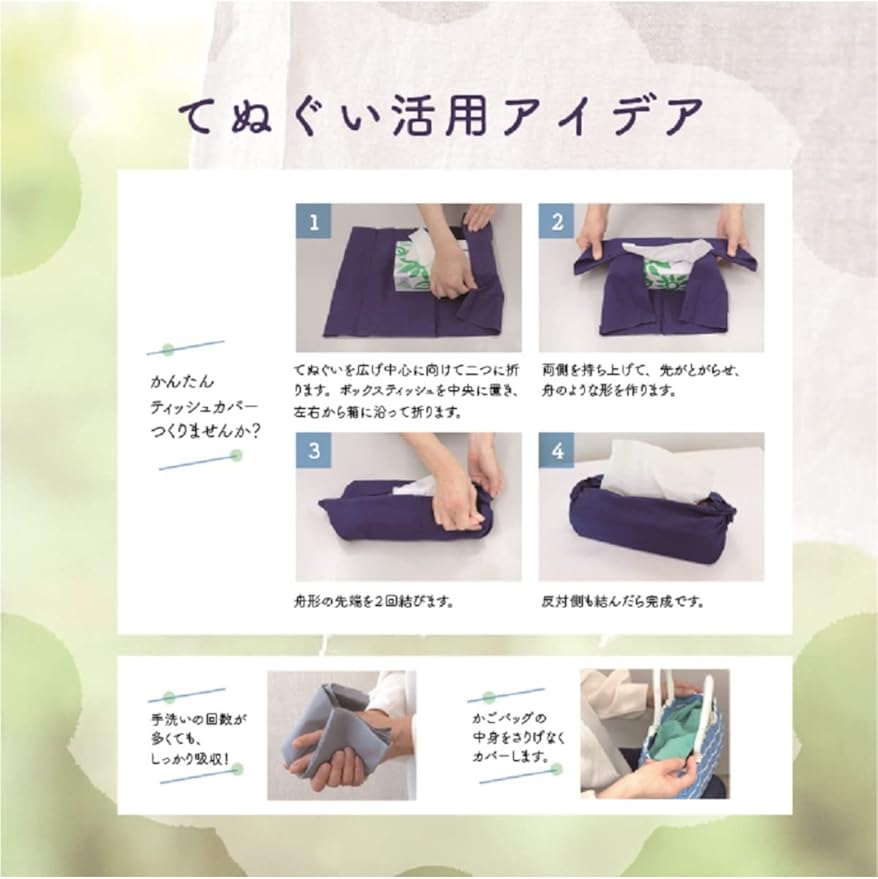 てぬぐい活用アイデア

かんたん
ティッシュカバー
つくりませんか？

1

てぬぐいを広げ中心に向けて二つに折ります。ボックスティッシュを中央に置き、左右から箱に沿って折ります。

2

両側を持ち上げて、先がとがらせ、舟のような形を作ります。

3

舟形の先端を２回結びます。

4

反対側も結んだら完成です。

手洗いの回数が
多くても、
しっかり吸収！

かごバッグの
中身をさりげなく
カバーします。