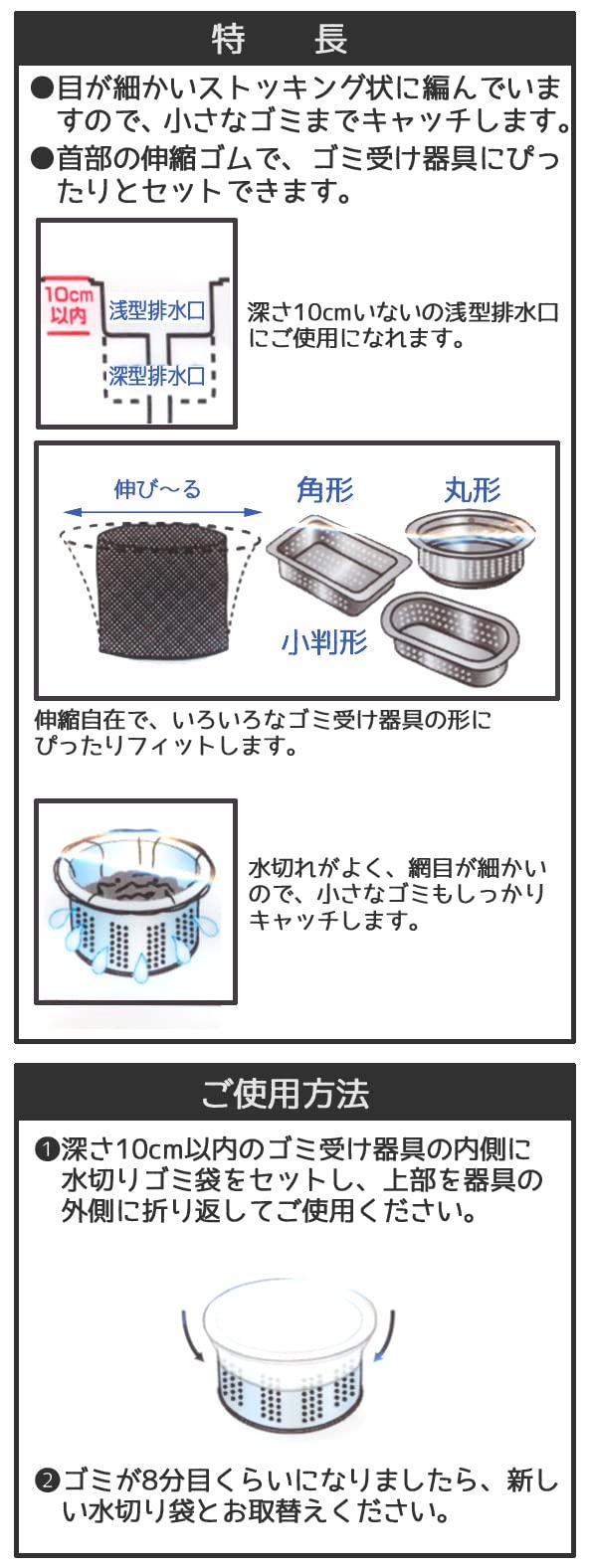 特　長

●目が細かいストッキング状に編んでいますので、小さなゴミまでキャッチします。
●首部の伸縮ゴムで、ゴミ受け器具にぴったりとセットできます。

10cm以内

浅型排水口

深型排水口

深さ10cmいないの浅型排水口にご使用になれます。

伸び〜る

角形

丸形

小判形

伸縮自在で、いろいろなゴミ受け器具の形にぴったりフィットします。

水切れがよく、網目が細かいので、小さなゴミもしっかりキャッチします。

ご使用方法

❶深さ10cm以内のゴミ受け器具の内側に水切りゴミ袋をセットし、上部を器具の外側に折り返してご使用ください。

❷ゴミが8分目くらいになりましたら、新しい水切り袋とお取替えください。