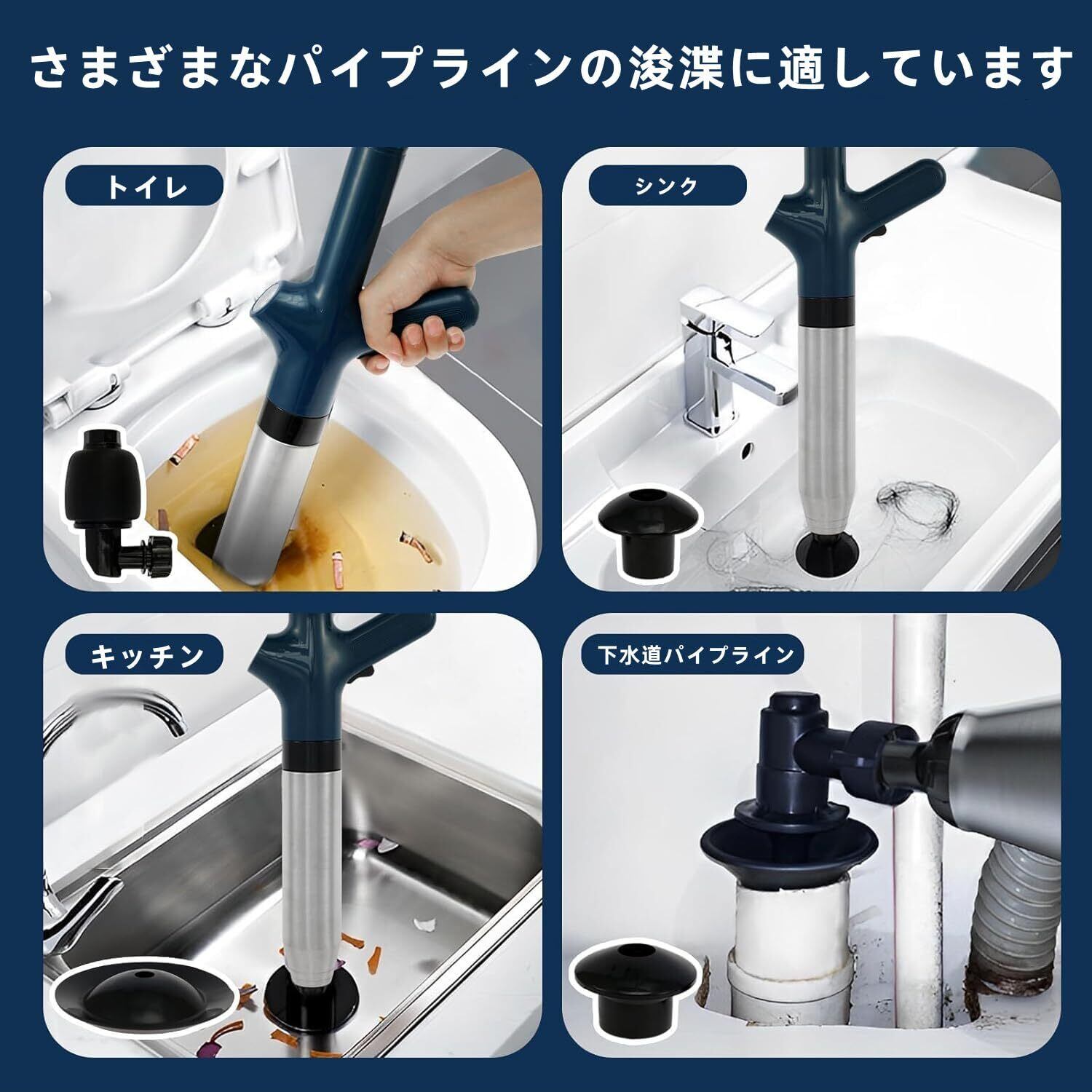 さまざまなパイプラインの浚渫に適しています

トイレ

シンク

キッチン

下水道パイプライン