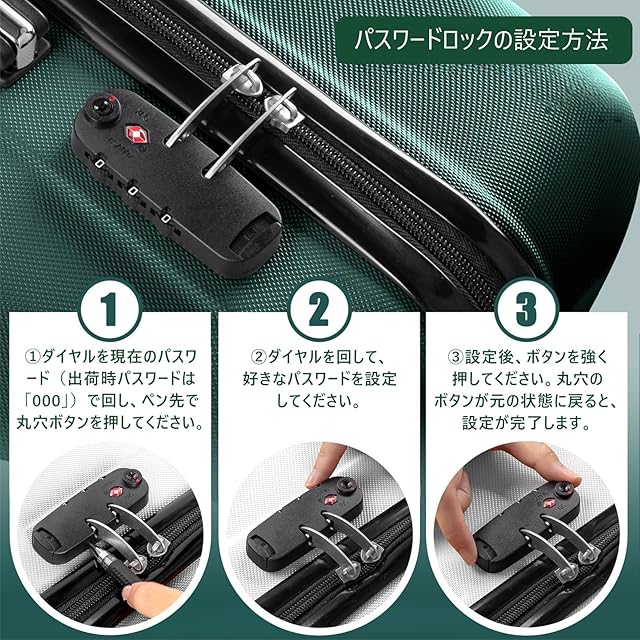 パスワードロックの設定方法

1

①ダイヤルを現在のパスワード（出荷時パスワードは「000」）で回し、ペン先で丸穴ボタンを押してください。

2

②ダイヤルを回して、好きなパスワードを設定してください。

3

③設定後、ボタンを強く押してください。丸穴のボタンが元の状態に戻ると、設定が完了します。