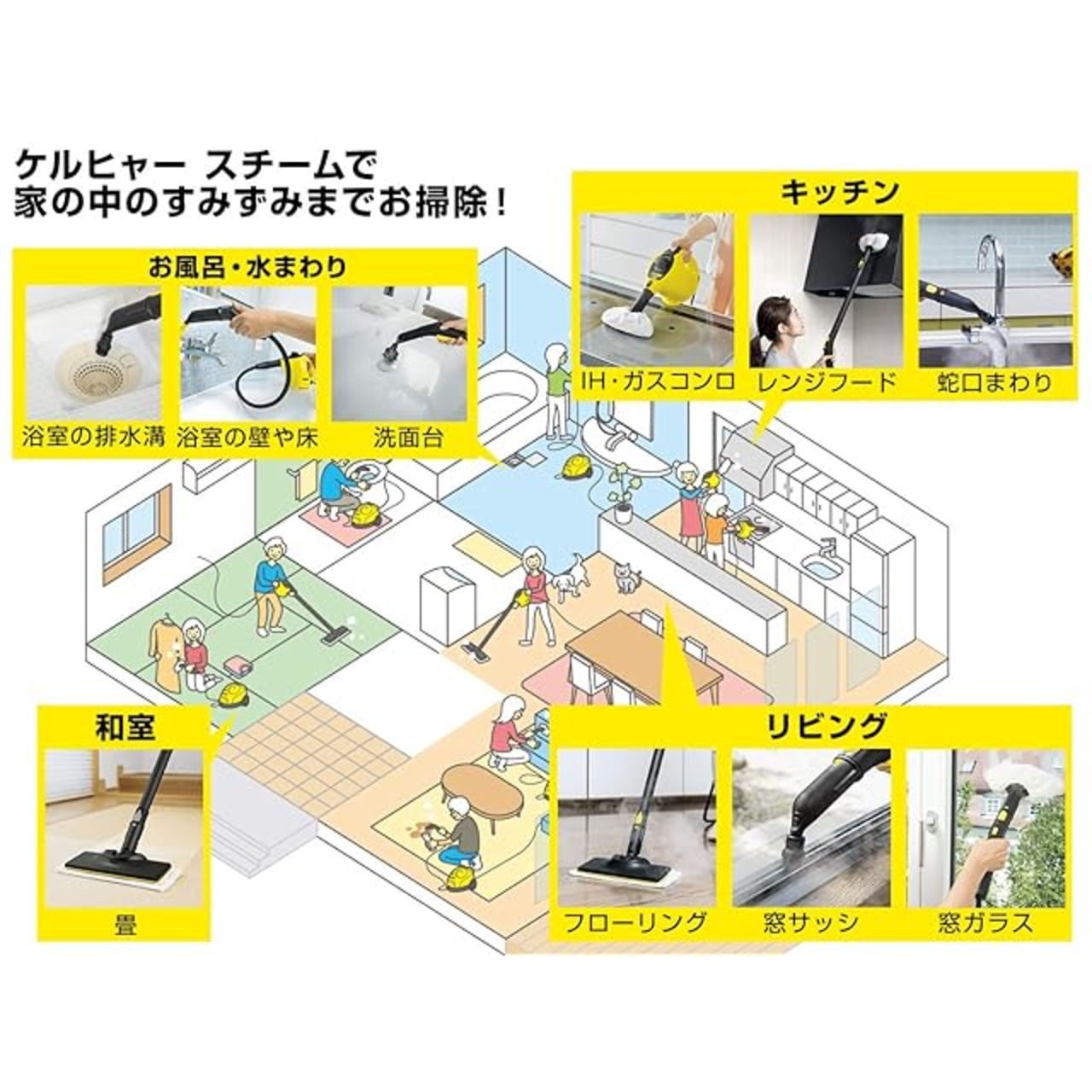 ケルヒャー スチームで
家の中のすみずみまでお掃除！

お風呂・水まわり

浴室の排水溝

浴室の壁や床

洗面台

キッチン

IH・ガスコンロ

レンジフード

蛇口まわり

和室

畳

リビング

フローリング

窓サッシ

窓ガラス