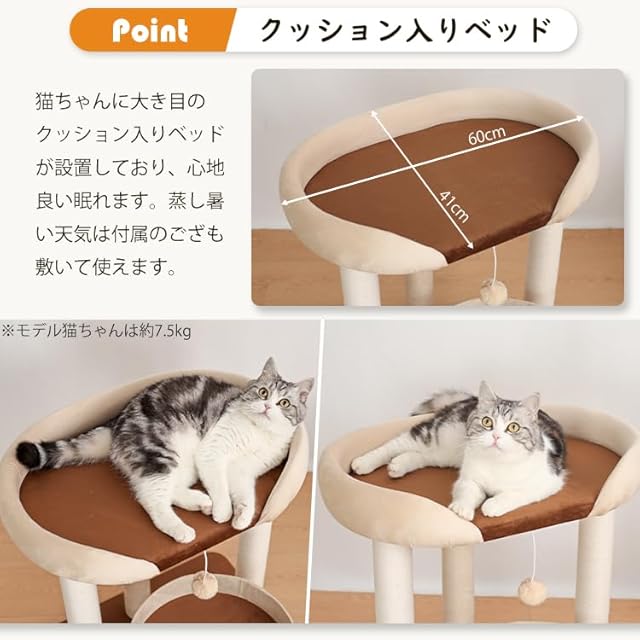 Point クッション入りベッド

猫ちゃんに大き目のクッション入りベッドが設置しており、心地良い眠れます。蒸し暑い天気は付属のござも敷いて使えます。

60cm

41cm

※モデル猫ちゃんは約7.5kg