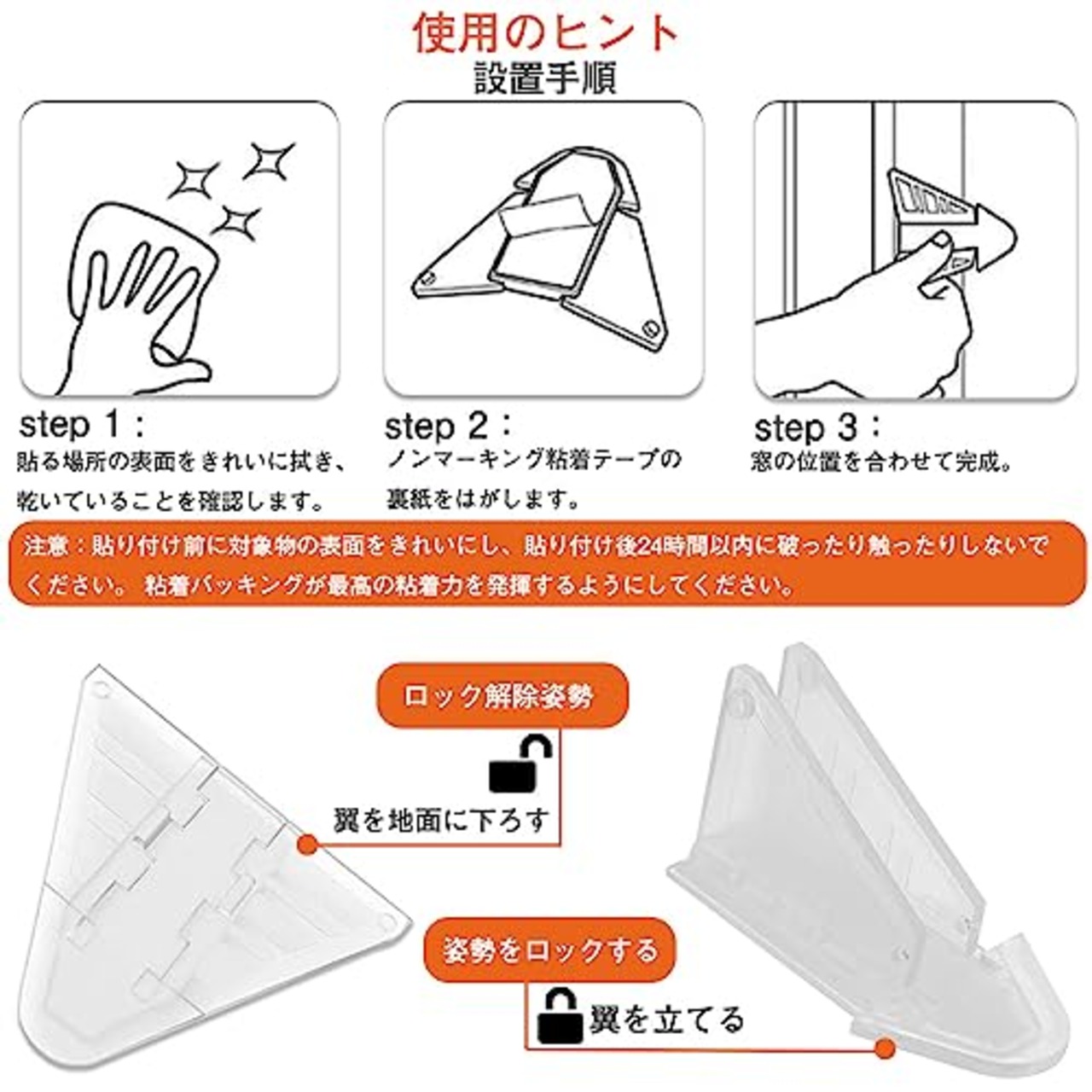 使用のヒント
設置手順

step 1：
貼る場所の表面をきれいに拭き、乾いていることを確認します。

step 2：
ノンマーキング粘着テープの裏紙をはがします。

step 3：
窓の位置を合わせて完成。

注意：貼り付け前に対象物の表面をきれいにし、貼り付け後24時間以内に破ったり触ったりしないでください。 粘着バッキングが最高の粘着力を発揮するようにしてください。

ロック解除姿勢
翼を地面に下ろす

姿勢をロックする
翼を立てる