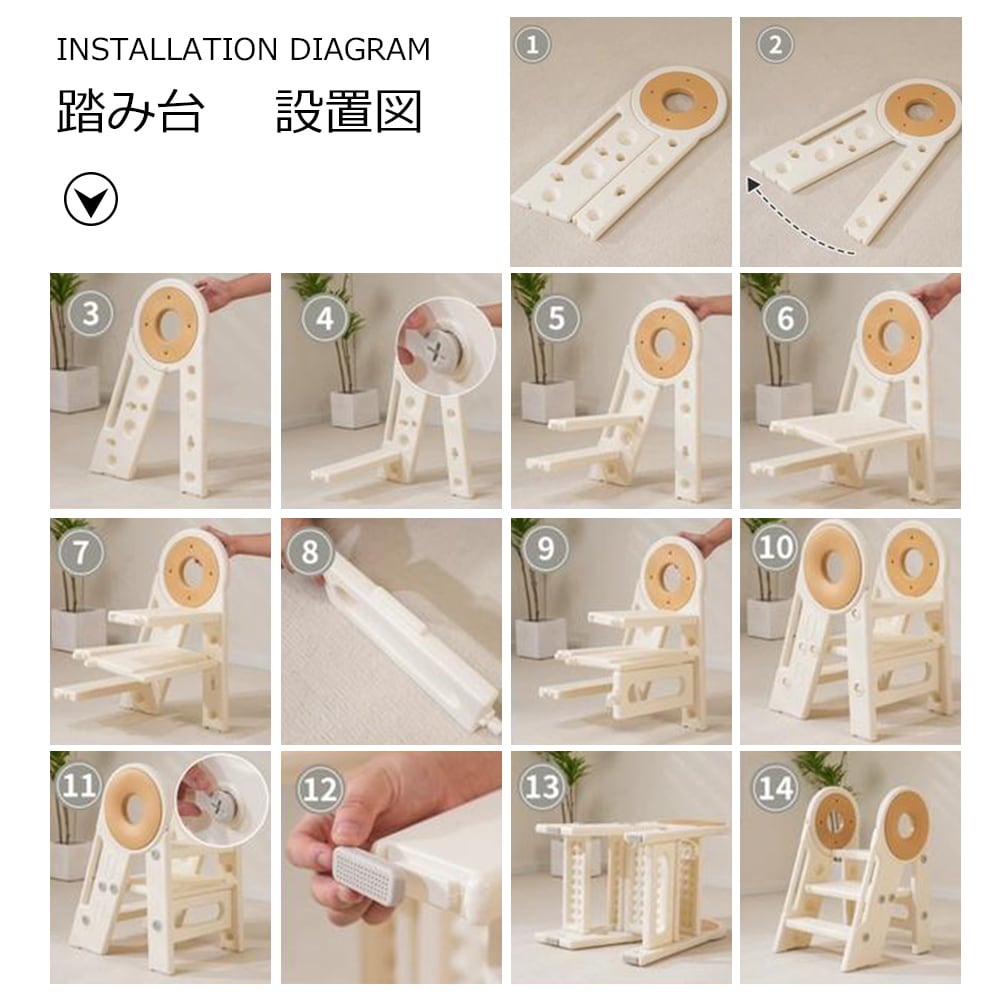 INSTALLATION DIAGRAM

踏み台　設置図

1

2

3

4

5

6

7

8

9

10

11

12

13

14