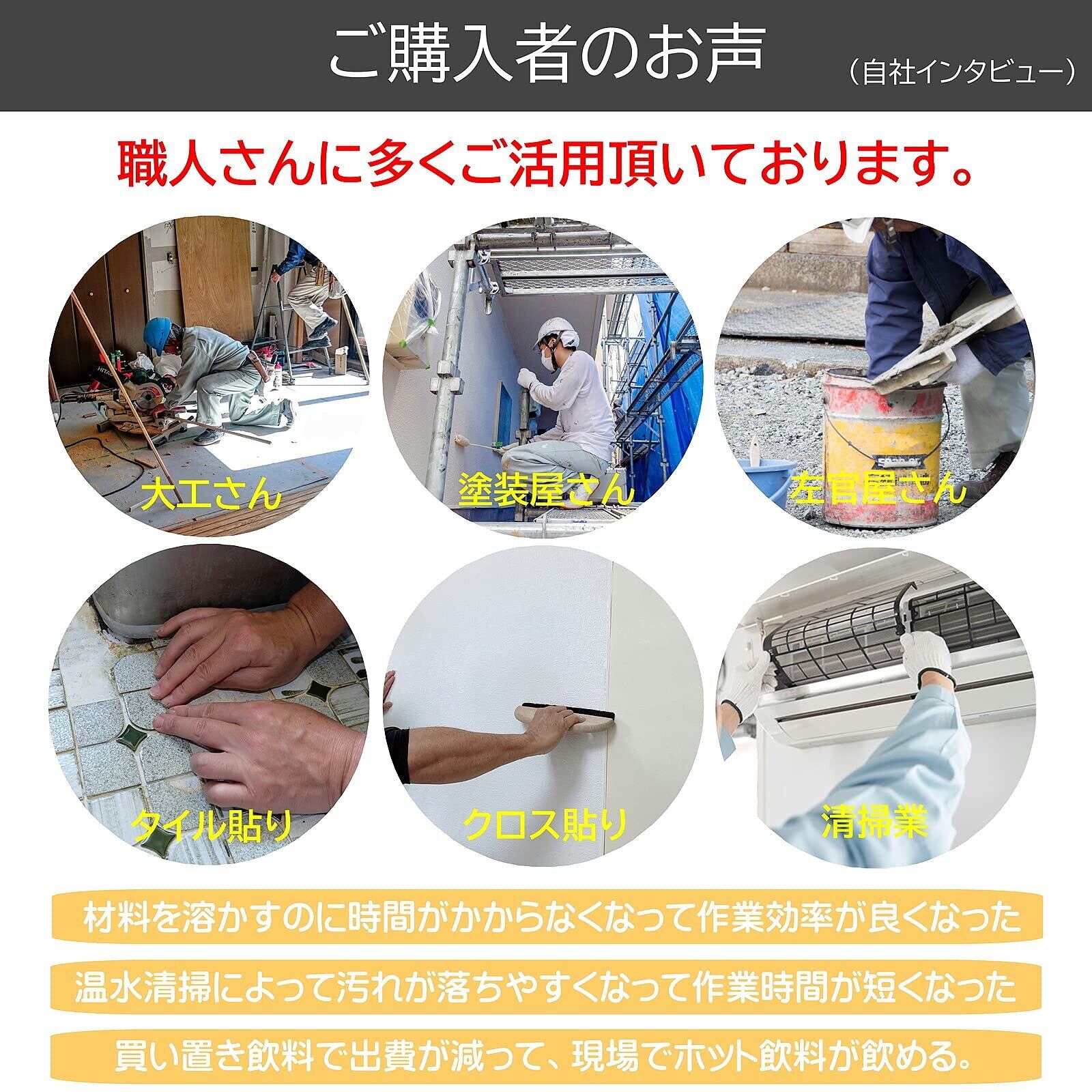 ご購入者のお声 （自社インタビュー）

職人さんに多くご活用頂いております。

大工さん

塗装屋さん

左官屋さん

タイル貼り

クロス貼り

清掃業

材料を溶かすのに時間がかからなくなって作業効率が良くなった

温水清掃によって汚れが落ちやすくなって作業時間が短くなった

買い置き飲料で出費が減って、現場でホット飲料が飲める。