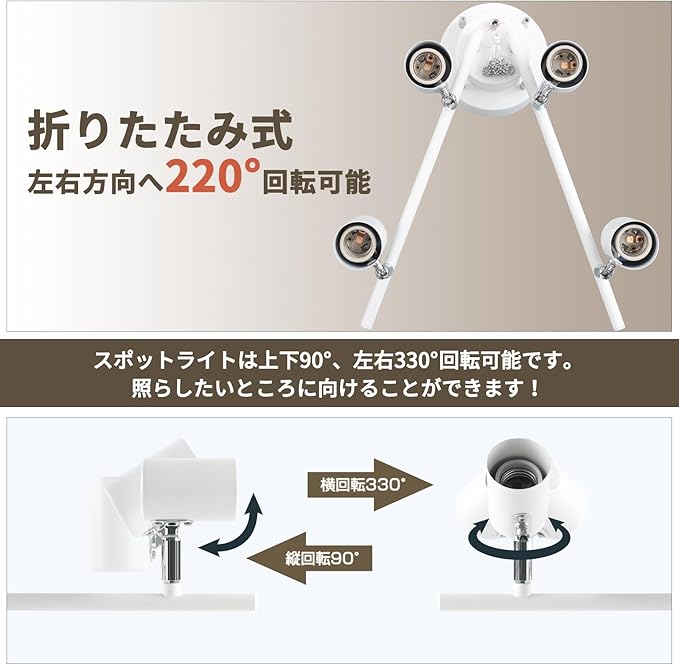 折りたたみ式
左右方向へ220°回転可能

スポットライトは上下90°、左右330°回転可能です。
照らしたいところに向けることができます！

横回転330°

縦回転90°