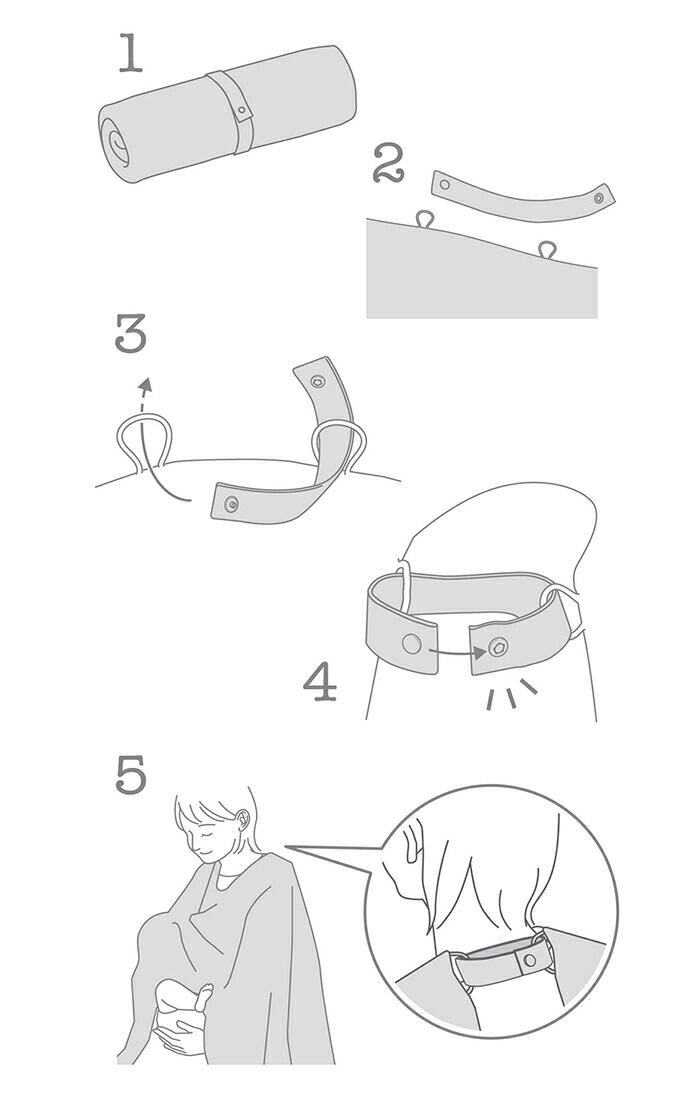 1

2

3

4

5