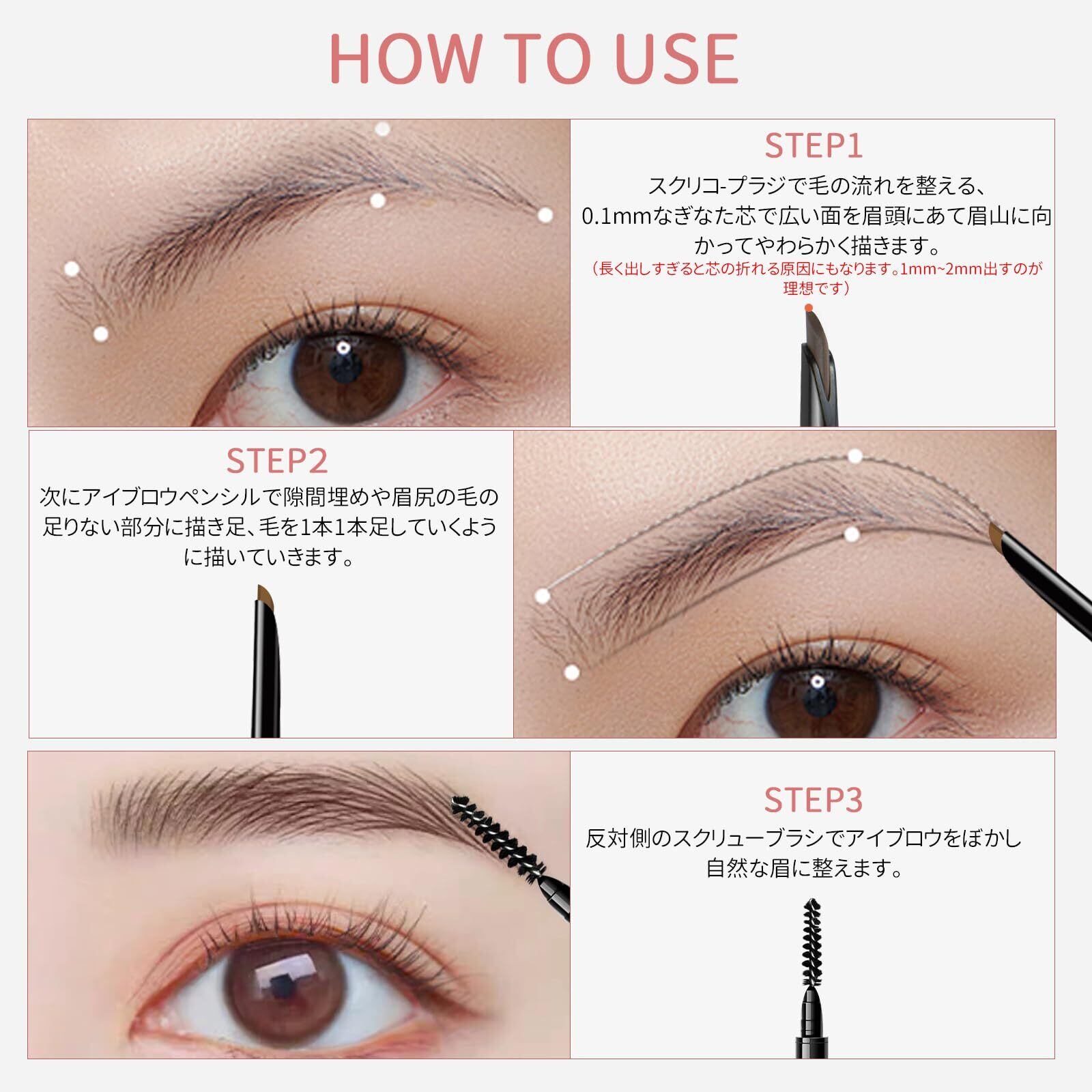 HOW TO USE

STEP1

スクリコ-プラジで毛の流れを整える、0.1mmなぎなた芯で広い面を眉頭にあて眉山に向かってやわらかく描きます。

（長く出しすぎると芯の折れる原因にもなります。1mm~2mm出すのが理想です）

STEP2

次にアイブロウペンシルで隙間埋めや眉尻の毛の足りない部分に描き足、毛を1本1本足していくように描いていきます。

STEP3

反対側のスクリューブラシでアイブロウをぼかし自然な眉に整えます。