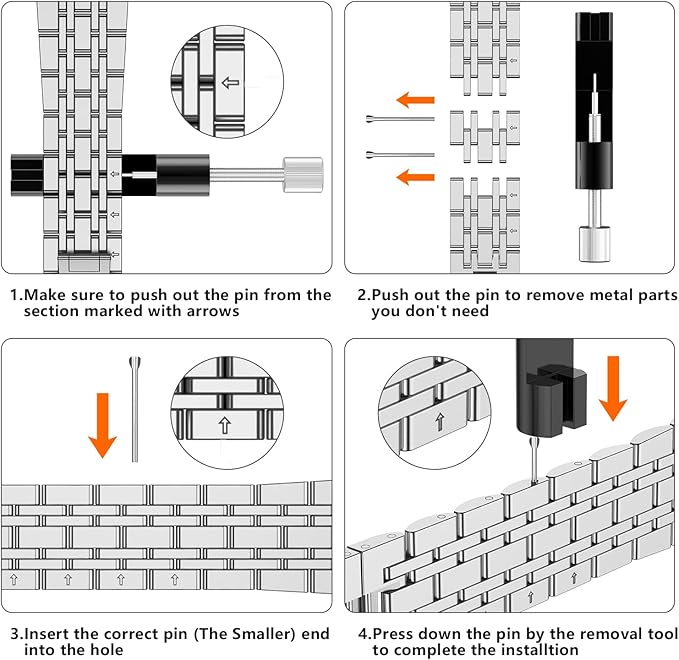 1.Make sure to push out the pin from the section marked with arrows

2.Push out the pin to remove metal parts you don't need

3.Insert the correct pin (The Smaller) end into the hole

4.Press down the pin by the removal tool to complete the installtion